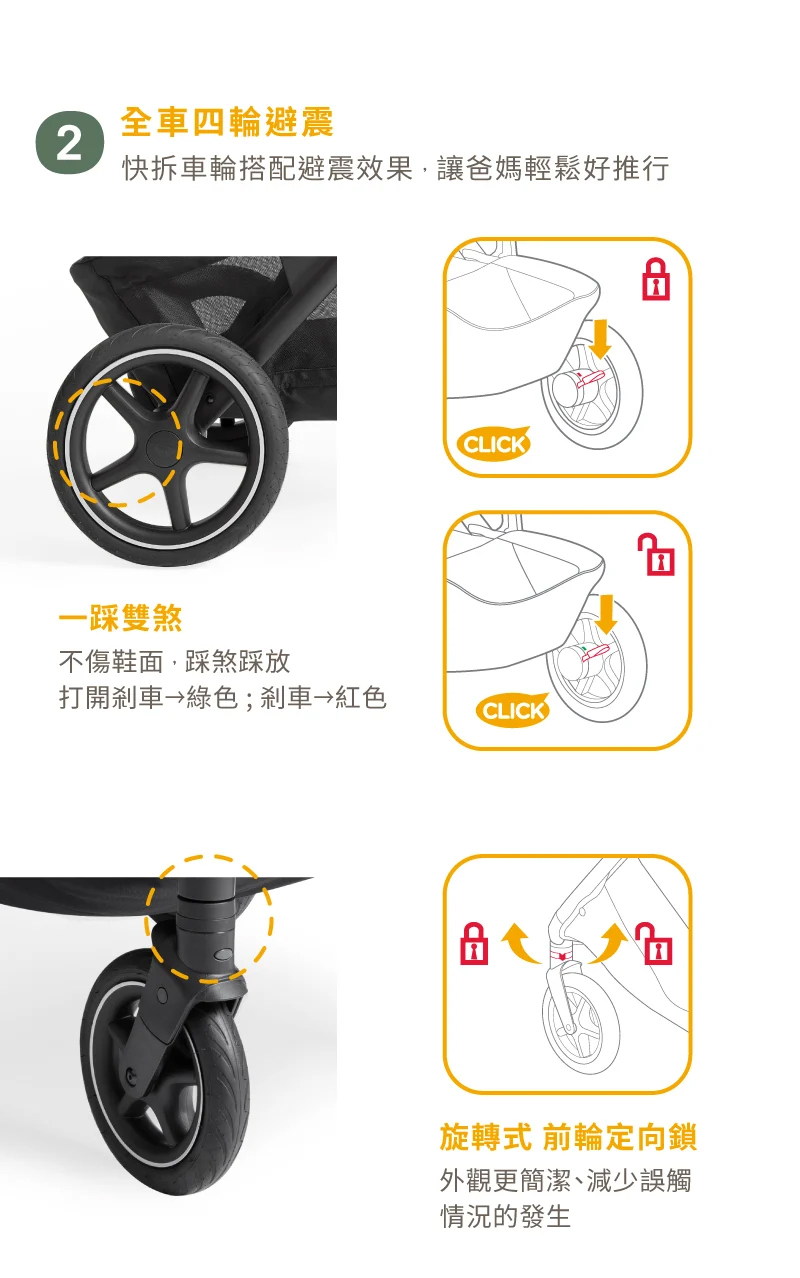 2
全車四輪避震
快拆車輪搭配避震效果，讓爸媽輕鬆好推行

CLICK

CLICK

一踩雙煞
不傷鞋面，踩煞踩放
打開剎車→綠色；剎車→紅色

旋轉式 前輪定向鎖
外觀更簡潔、減少誤觸情況的發生