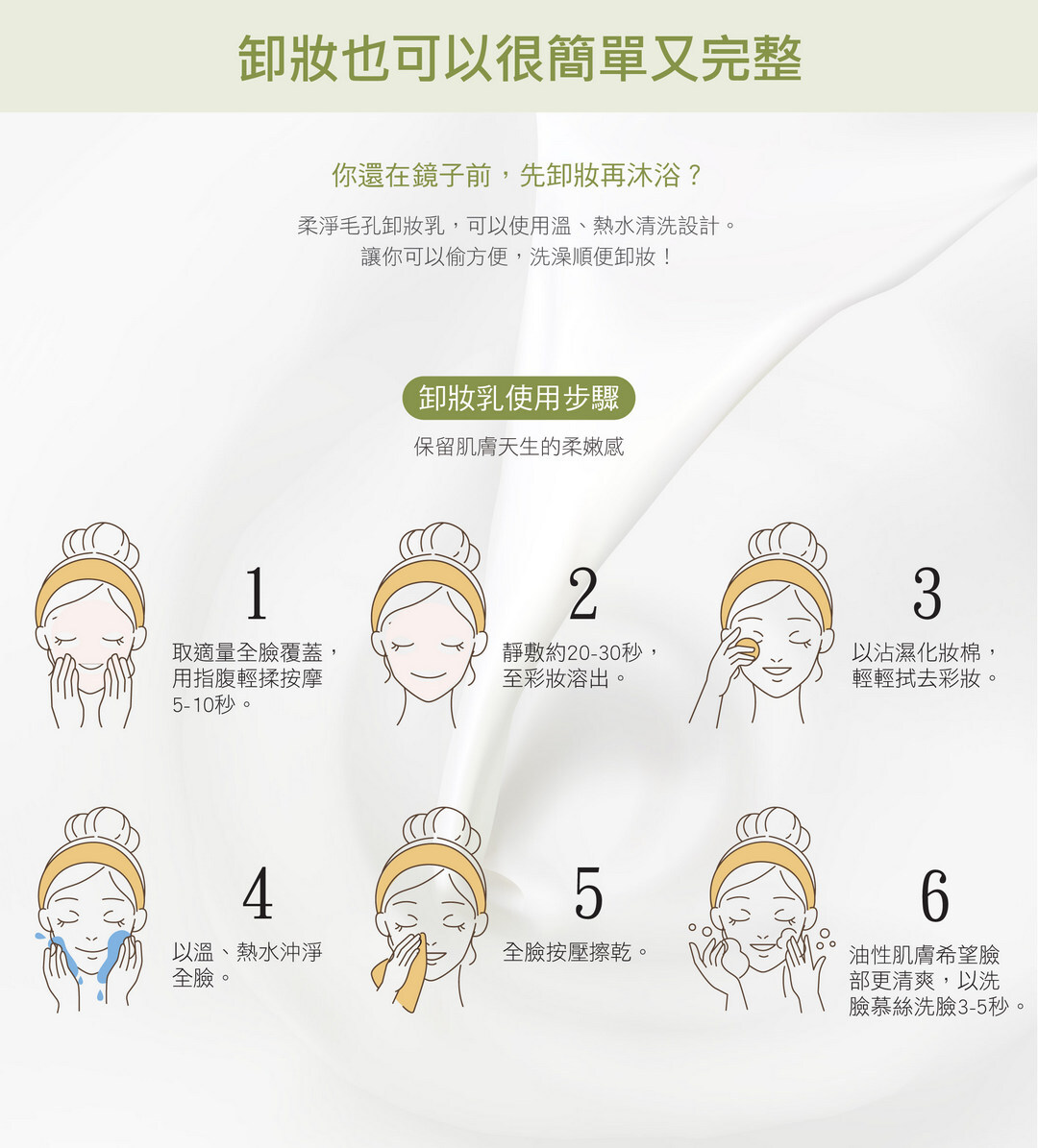 卸妝也可以很簡單又完整

你還在鏡子前，先卸妝再沐浴？

柔淨毛孔卸妝乳，可以使用溫、熱水清洗設計。
讓你可以偷方便，洗澡順便卸妝！

卸妝乳使用步驟

保留肌膚天生的柔嫩感

1
取適量全臉覆蓋，用指腹輕揉按摩5-10秒。

2
靜敷約20-30秒，至彩妝溶出。

3
以沾濕化妝棉，輕輕拭去彩妝。

4
以溫、熱水沖淨全臉。

5
全臉按壓擦乾。

6
油性肌膚希望臉部更清爽，以洗臉慕絲洗臉3-5秒。