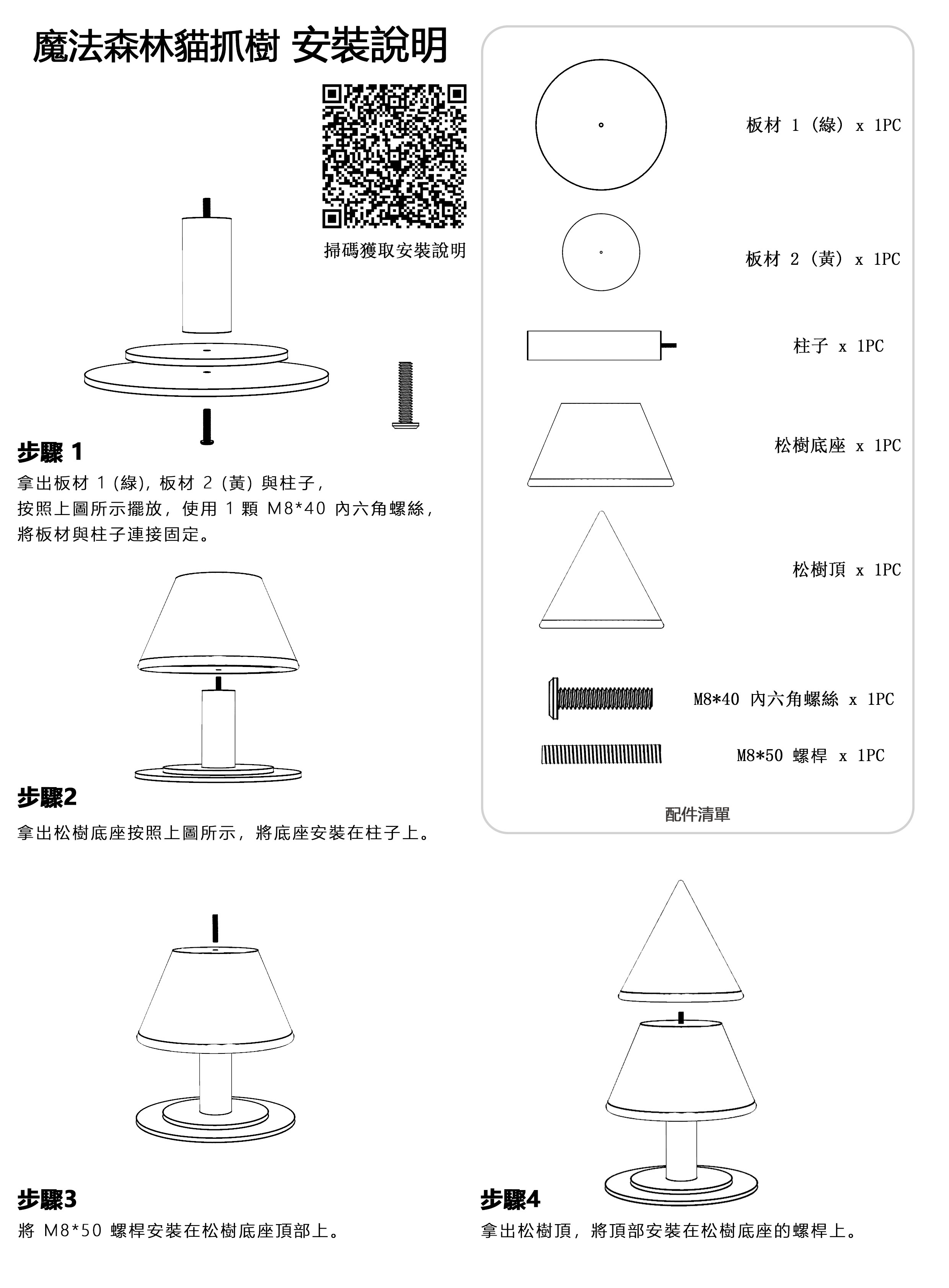 魔法森林貓抓樹 安裝說明

掃碼獲取安裝說明

步驟 1

拿出板材 1 (綠), 板材 2 (黃) 與柱子,
按照上圖所示擺放, 使用 1 顆 M8*40 內六角螺絲,
將板材與柱子連接固定。

步驟2

拿出松樹底座按照上圖所示, 將底座安裝在柱子上。

板材 1 (綠) x 1PC

板材 2 (黃) x 1PC

柱子 x 1PC

松樹底座 x 1PC

松樹頂 x 1PC

M8*40 內六角螺絲 x 1PC

M8*50 螺桿 x 1PC

配件清單

步驟3

將 M8*50 螺桿安裝在松樹底座頂部上。

步驟4

拿出松樹頂, 將頂部安裝在松樹底座的螺桿上。