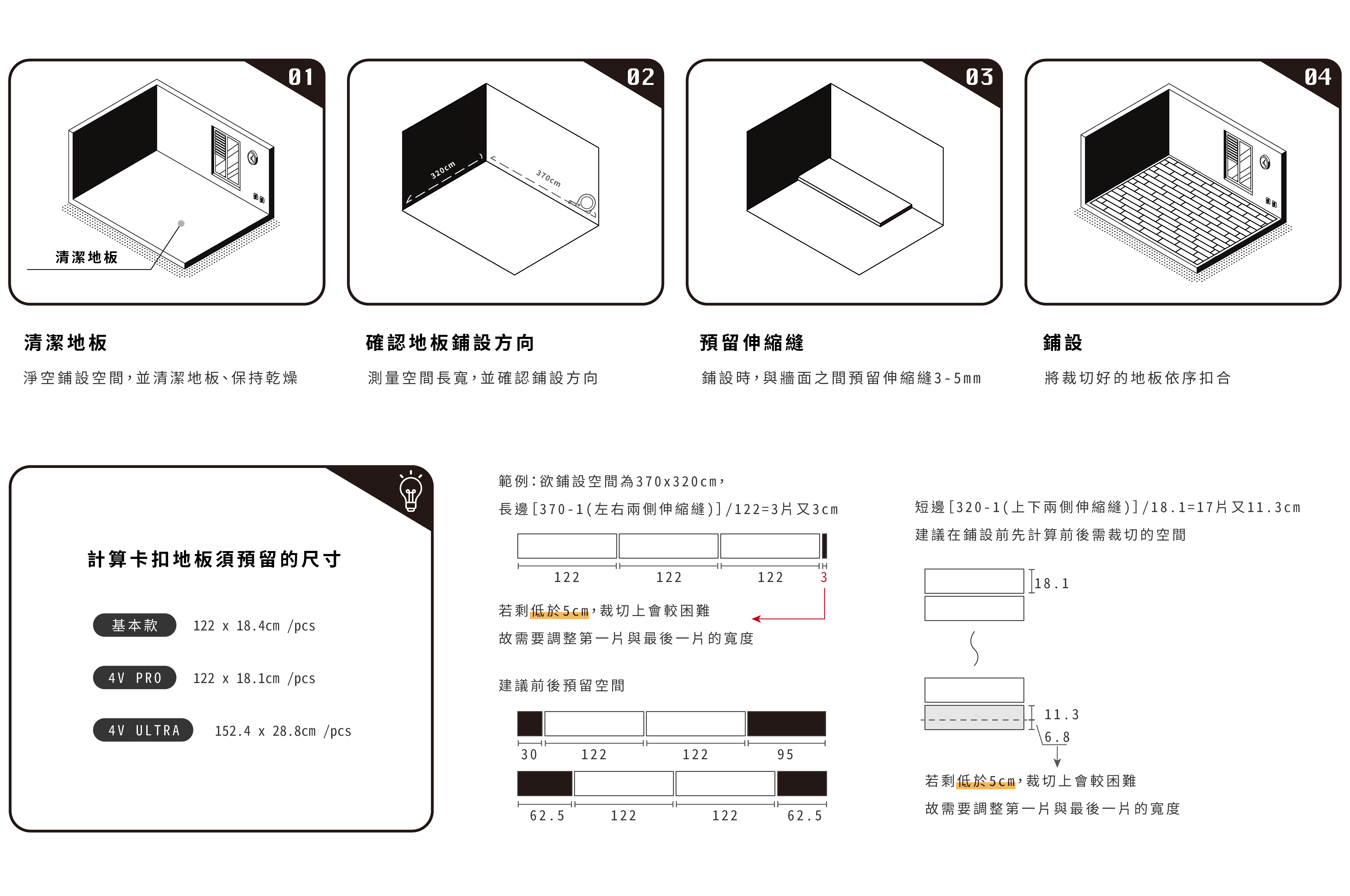 01

清潔地板

02

320cm

370cm

03

04

清潔地板

淨空鋪設空間,並清潔地板、保持乾燥

確認地板鋪設方向

測量空間長寬,並確認鋪設方向

預留伸縮縫

鋪設時,與牆面之間預留伸縮縫3-5mm

鋪設

將裁切好的地板依序扣合

計算卡扣地板須預留的尺寸

基本款 122 x 18.4cm /pcs

4V PRO 122 x 18.1cm /pcs

4V ULTRA 152.4 x 28.8cm /pcs

範例:欲鋪設空間為370x320cm,

長邊[370-1(左右兩側伸縮縫)]/122=3片又3cm

122 122 122 3

若剩低於5cm,裁切上會較困難

故需要調整第一片與最後一片的寬度

建議前後預留空間

30 122 122 95

62.5 122 122 62.5

短邊[320-1(上下兩側伸縮縫)]/18.1=17片又11.3cm

建議在鋪設前先計算前後需裁切的空間

18.1

11.3

6.8

若剩低於5cm,裁切上會較困難

故需要調整第一片與最後一片的寬度