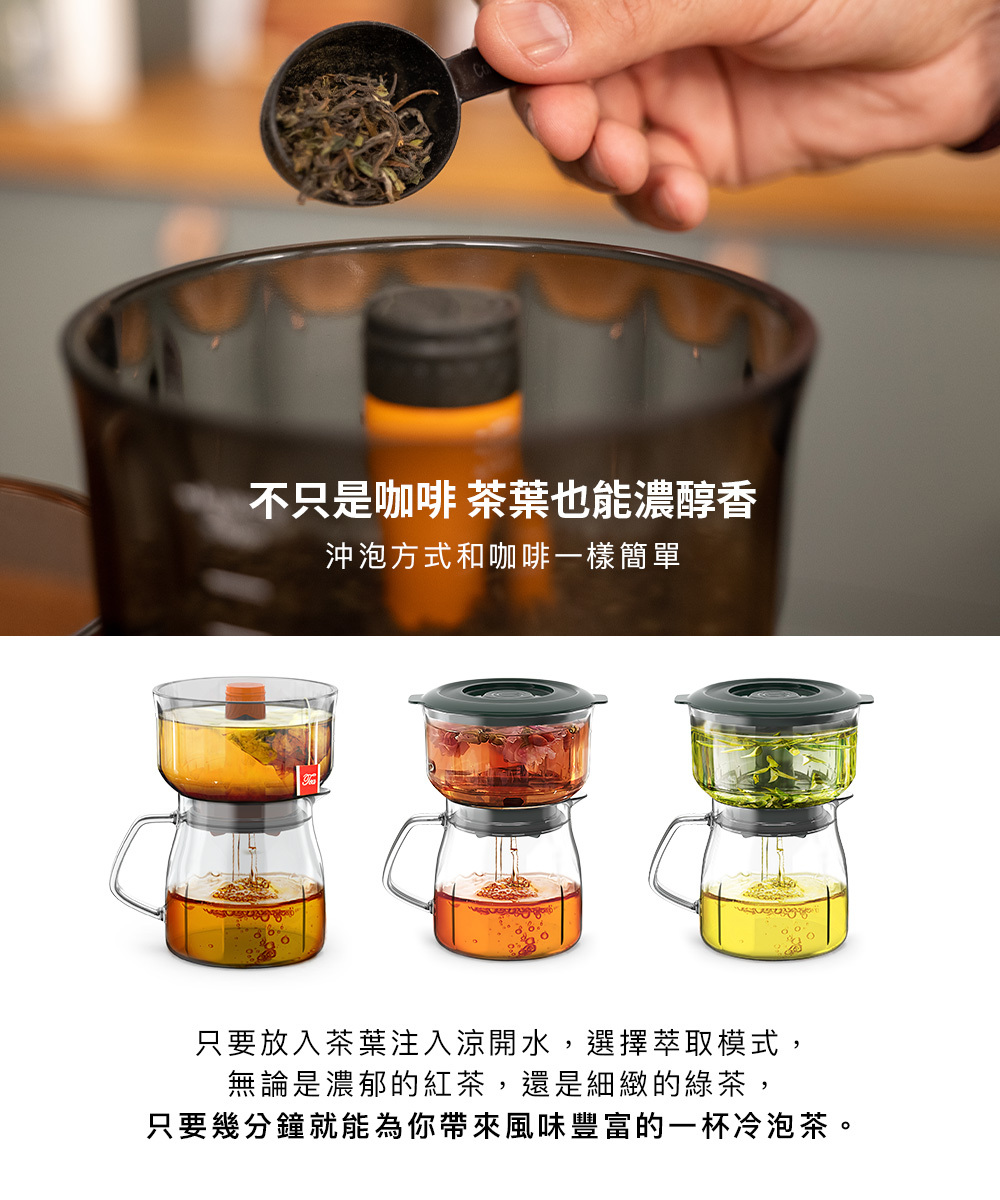 不只是咖啡 茶葉也能濃醇香
沖泡方式和咖啡一樣簡單

Tea

只要放入茶葉注入涼開水，選擇萃取模式，
無論是濃郁的紅茶，還是細緻的綠茶，
只要幾分鐘就能為你帶來風味豐富的一杯冷泡茶。