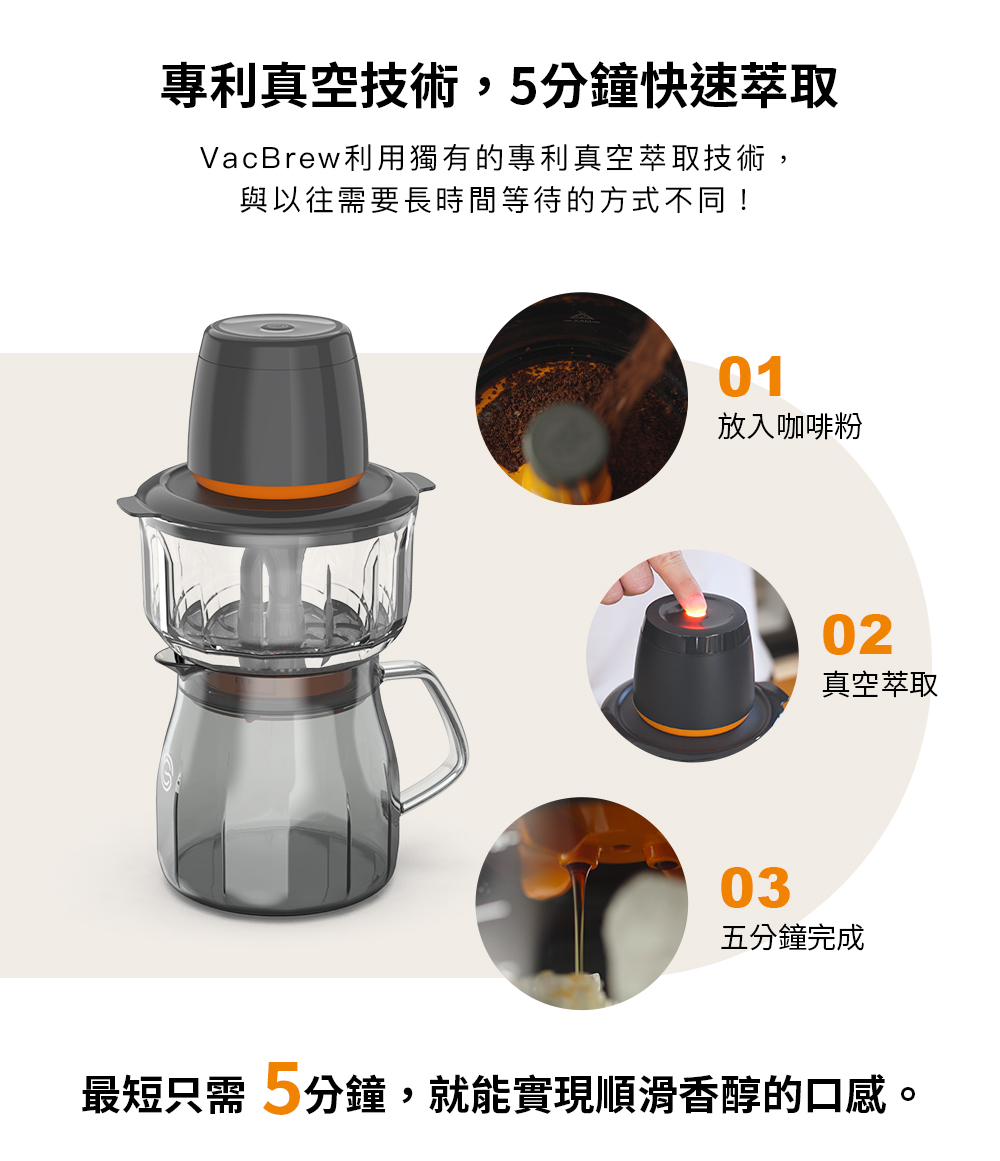 專利真空技術，5分鐘快速萃取

VacBrew利用獨有的專利真空萃取技術，與以往需要長時間等待的方式不同！

01
放入咖啡粉

02
真空萃取

03
五分鐘完成

最短只需 5分鐘，就能實現順滑香醇的口感。