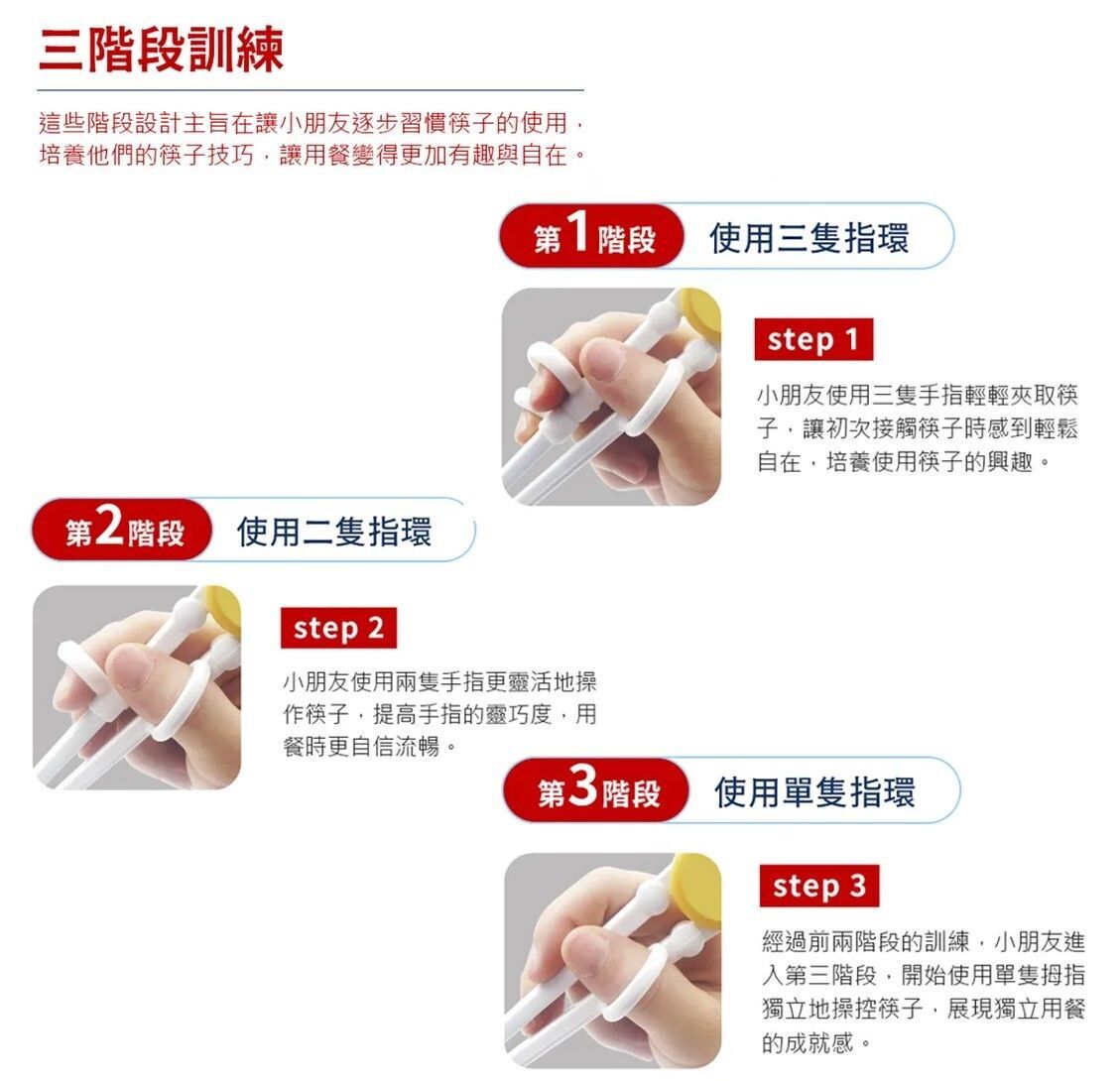 三階段訓練

這些階段設計主旨在讓小朋友逐步習慣筷子的使用，培養他們的筷子技巧，讓用餐變得更加有趣與自在。

第1階段 使用三隻指環

step 1

小朋友使用三隻手指輕輕夾取筷子，讓初次接觸筷子時感到輕鬆自在，培養使用筷子的興趣。

第2階段 使用二隻指環

step 2

小朋友使用兩隻手指更靈活地操作筷子，提高手指的靈巧度，用餐時更自信流暢。

第3階段 使用單隻指環

step 3

經過前兩階段的訓練，小朋友進入第三階段，開始使用單隻拇指獨立地操控筷子，展現獨立用餐的成就感。