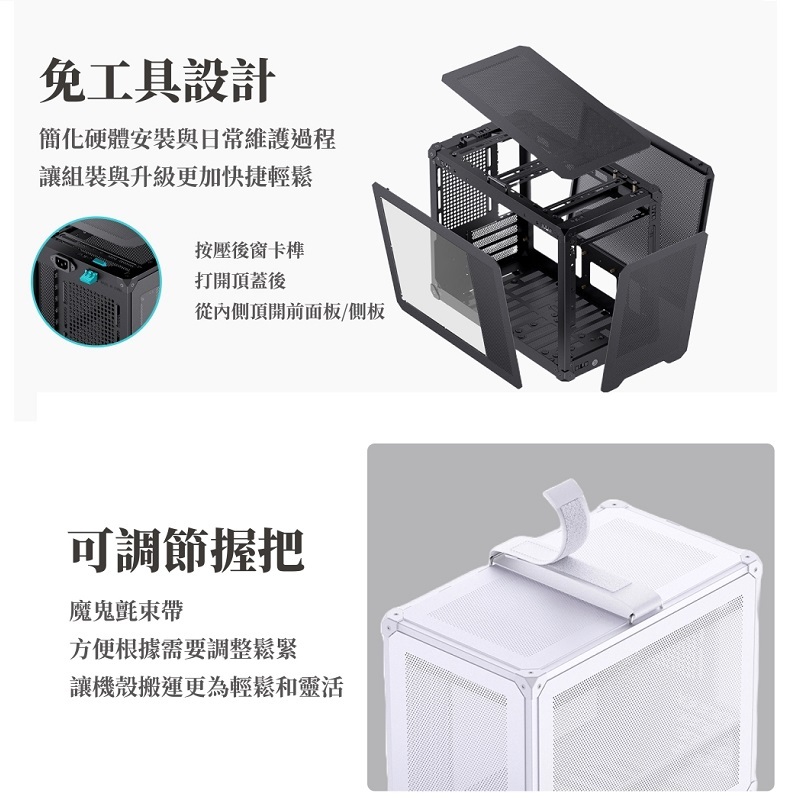 免工具設計

簡化硬體安裝與日常維護過程
讓組裝與升級更加快捷輕鬆

按壓後窗卡榫
打開頂蓋後
從內側頂開前面板/側板

可調節握把

魔鬼氈束帶
方便根據需要調整鬆緊
讓機殼搬運更為輕鬆和靈活