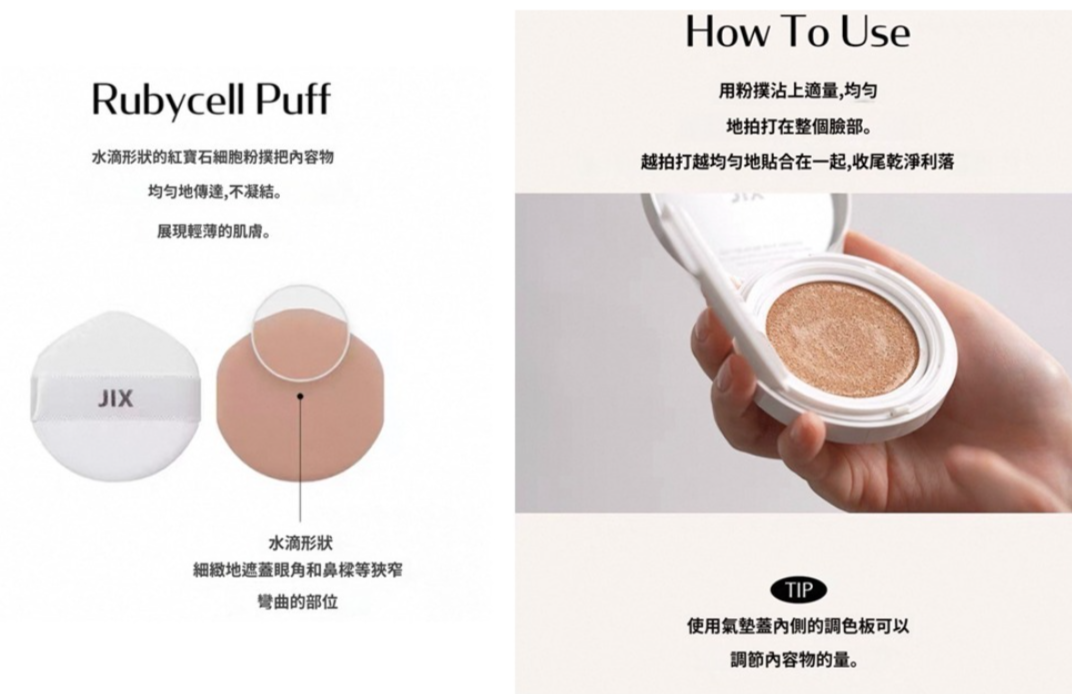 Rubycell Puff

水滴形狀的紅寶石細胞粉撲把內容物

均勻地傳達,不凝結。

展現輕薄的肌膚。

JIX

水滴形狀

細緻地遮蓋眼角和鼻樑等狹窄

彎曲的部位

How To Use

用粉撲沾上適量,均勻

地拍打在整個臉部。

越拍打越均勻地貼合在一起,收尾乾淨利落

JIX

TIP

使用氣墊蓋內側的調色板可以

調節內容物的量。