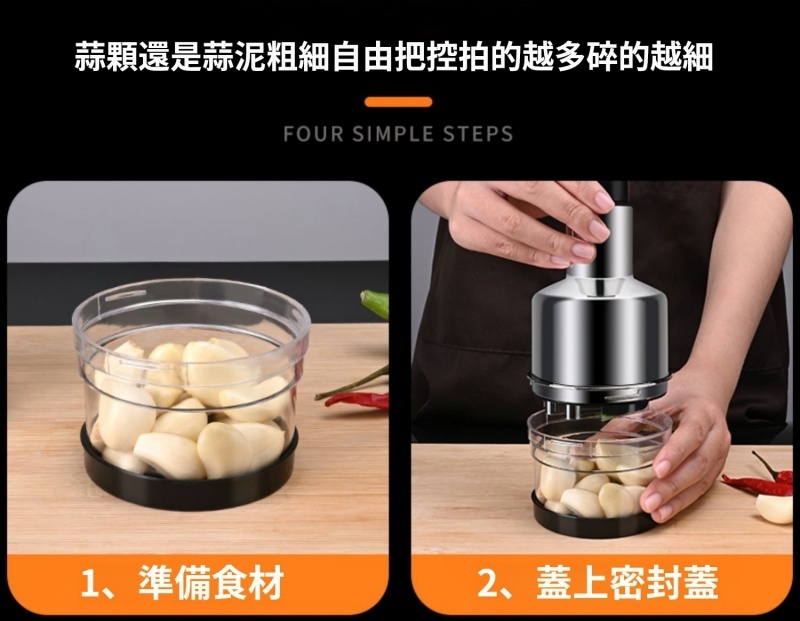 蒜顆還是蒜泥粗細自由把控拍的越多碎的越細

FOUR SIMPLE STEPS

1、準備食材

2、蓋上密封蓋