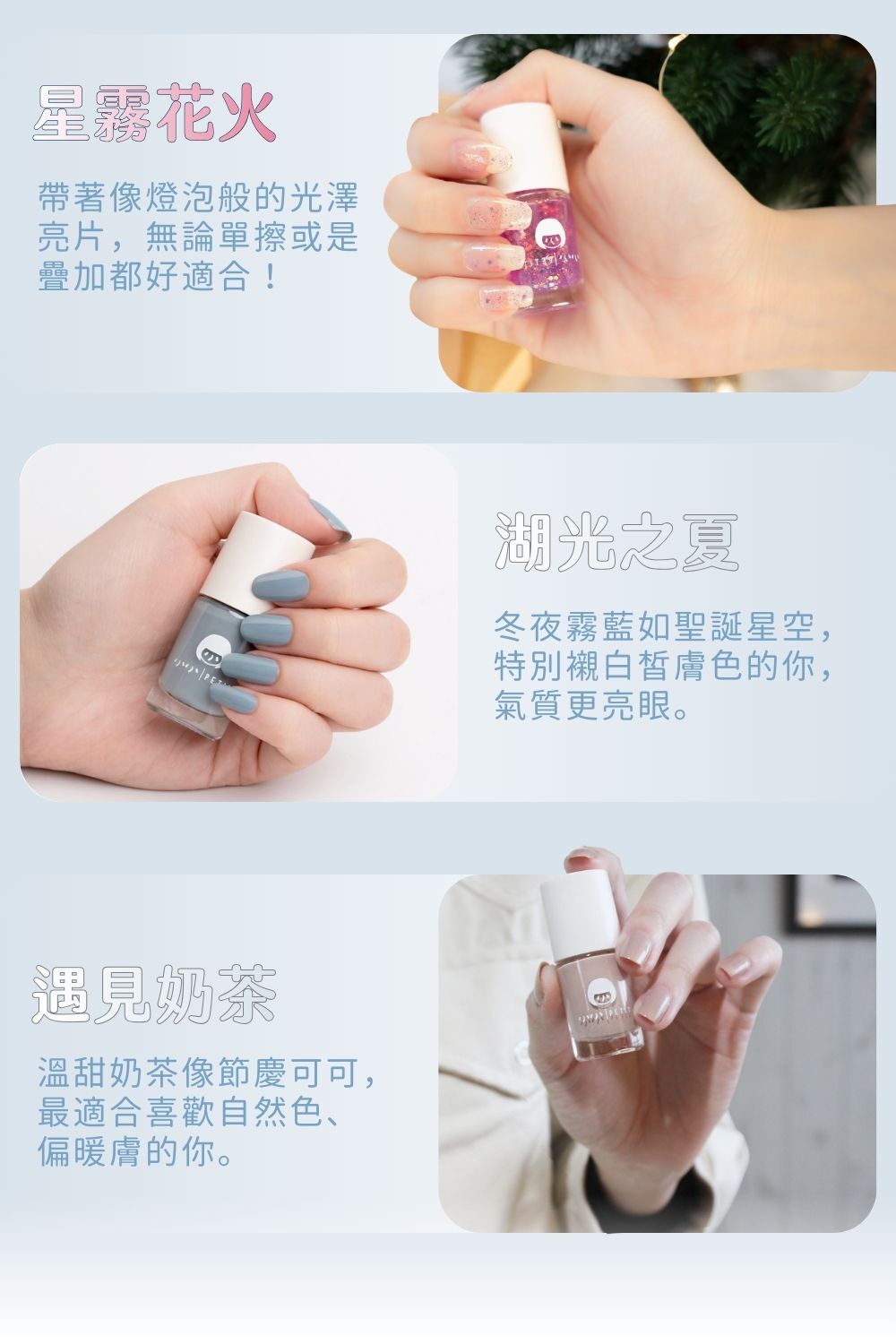 星霧花火

帶著像燈泡般的光澤亮片，無論單擦或是疊加都好適合！

湖光之夏

冬夜霧藍如聖誕星空，特別襯白皙膚色的你，氣質更亮眼。

遇見奶茶

溫甜奶茶像節慶可可，最適合喜歡自然色、偏暖膚的你。