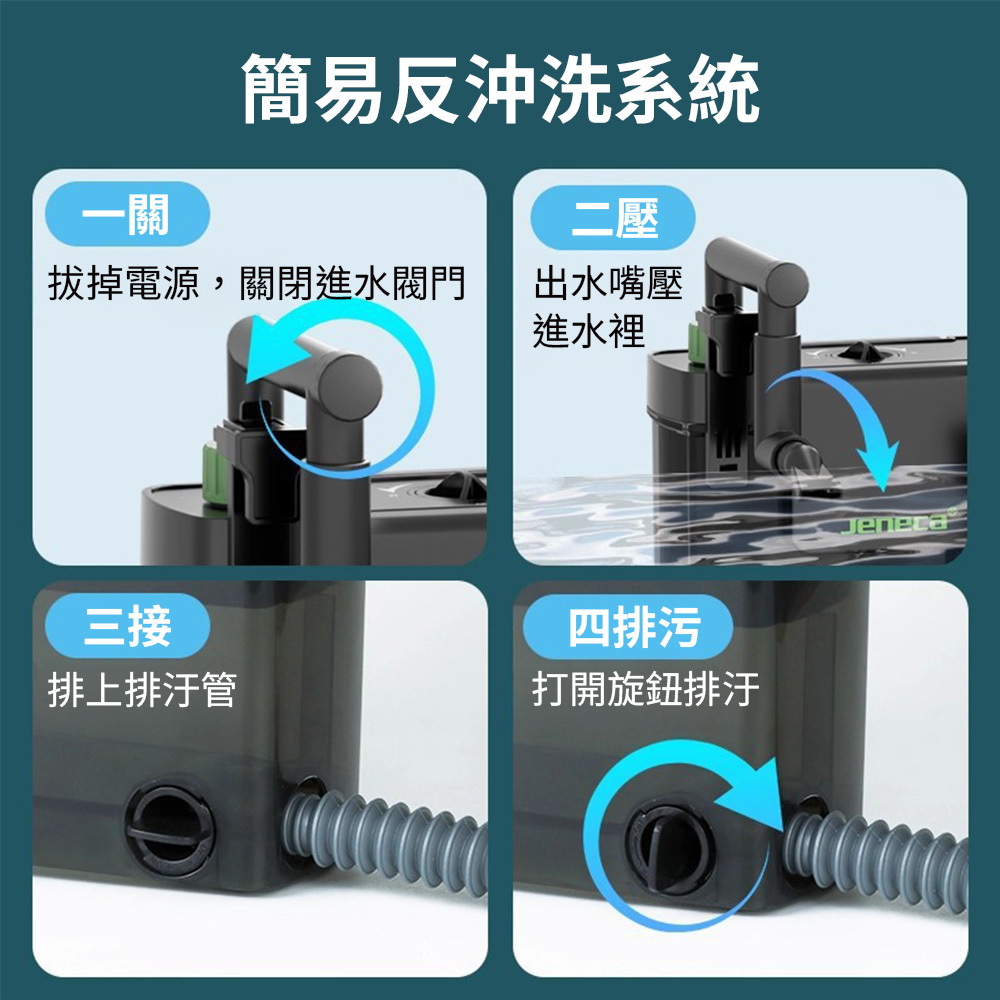 簡易反沖洗系統

一關
拔掉電源，關閉進水閥門

二壓
出水嘴壓進水裡

Jeneca

三接
排上排汙管

四排污
打開旋鈕排汙