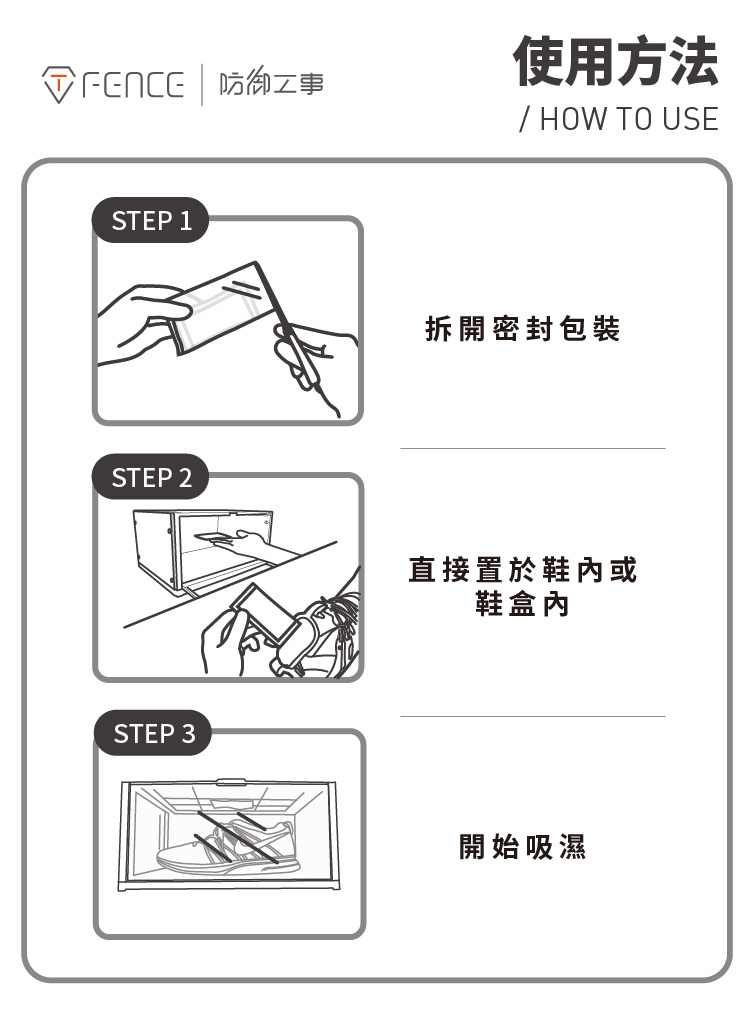 FENCE | 防御工事

使用方法
/ HOW TO USE

STEP 1

拆開密封包裝

STEP 2

直接置於鞋內或鞋盒內

STEP 3

開始吸濕