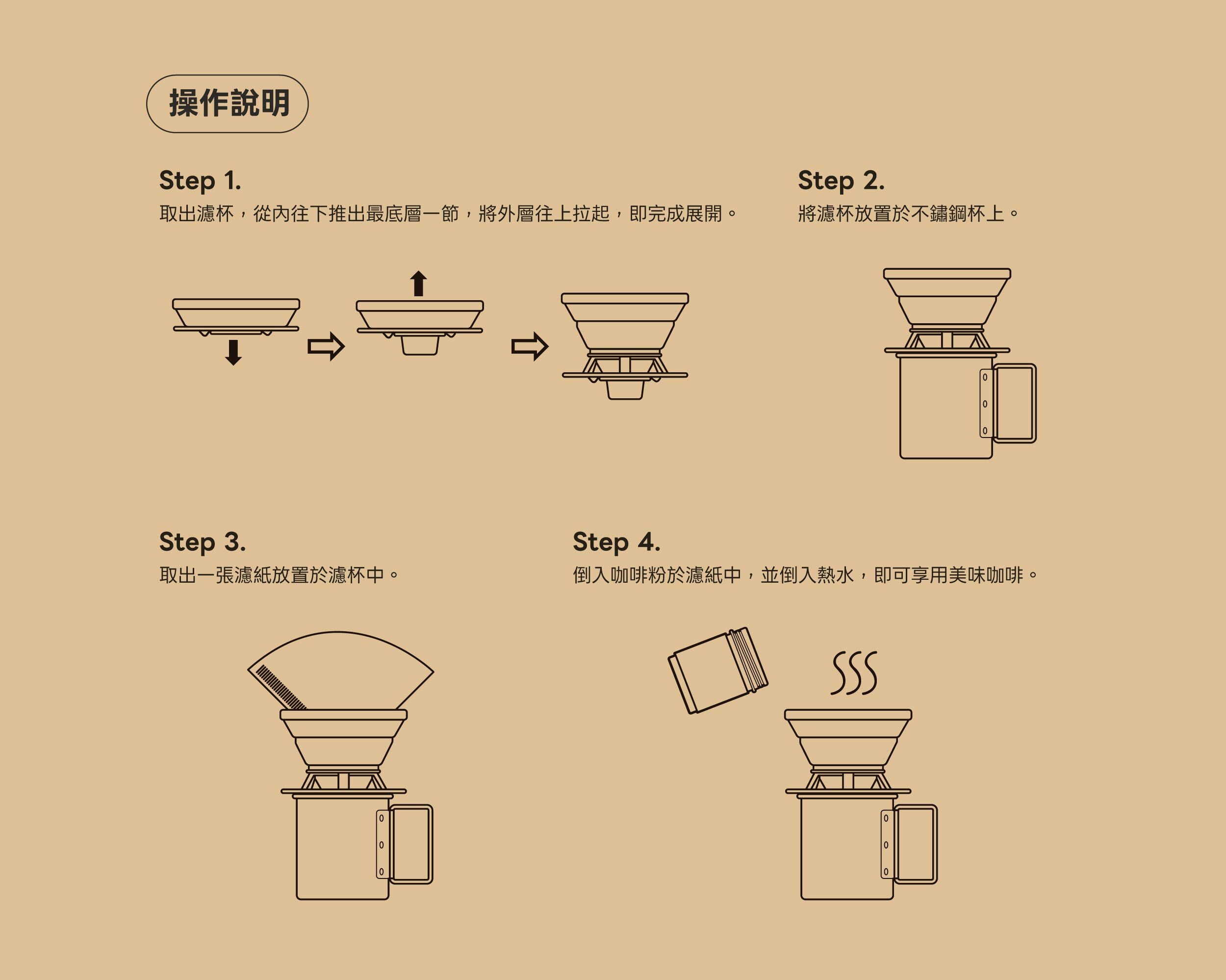 操作說明

Step 1.
取出濾杯，從內往下推出最底層一節，將外層往上拉起，即完成展開。

Step 2.
將濾杯放置於不鏽鋼杯上。

Step 3.
取出一張濾紙放置於濾杯中。

Step 4.
倒入咖啡粉於濾紙中，並倒入熱水，即可享用美味咖啡。