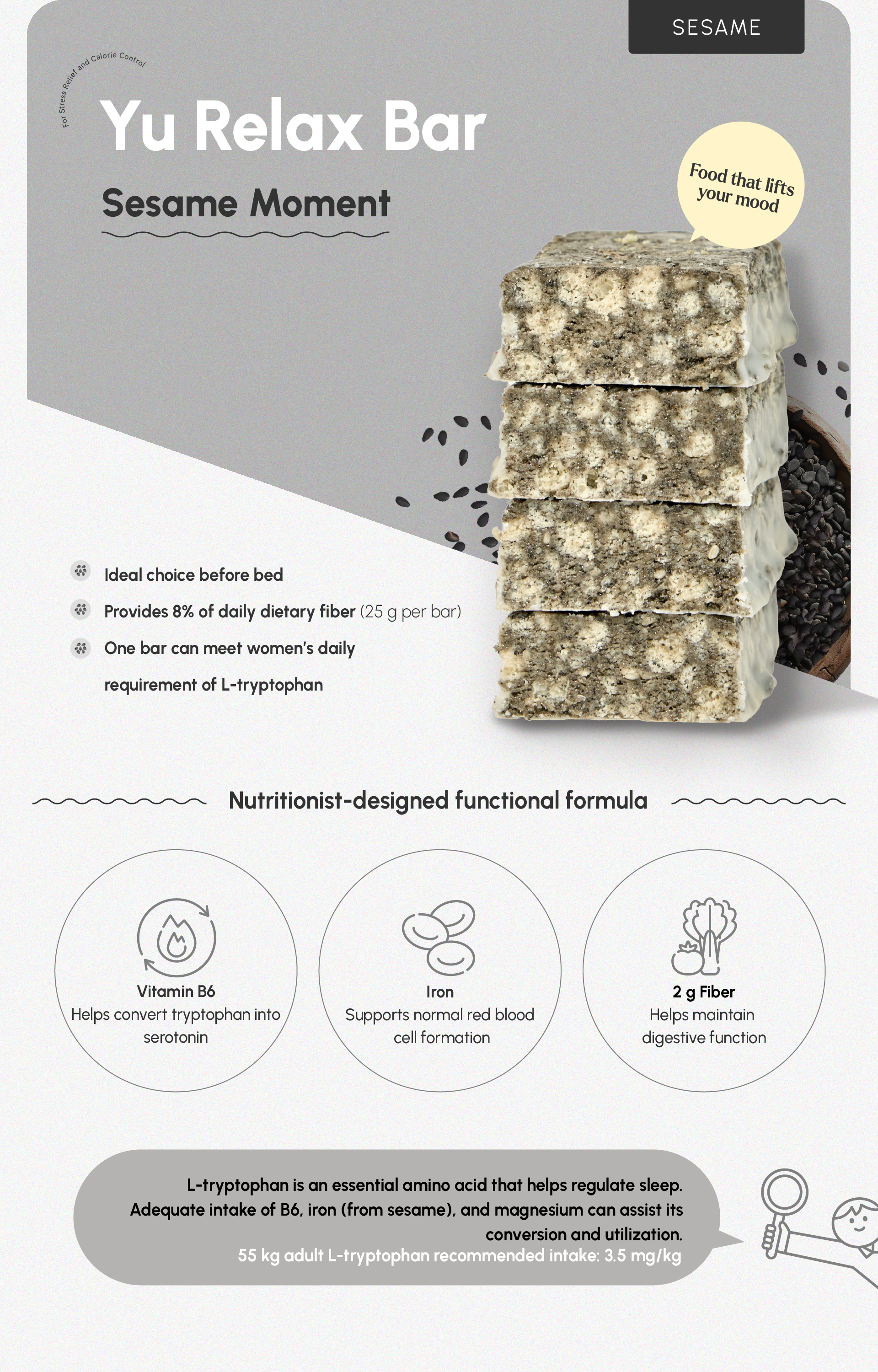 SESAME

For Stress Relief and Calorie Control

Yu Relax Bar

Sesame Moment

Food that lifts your mood

Ideal choice before bed

Provides 8% of daily dietary fiber (25 g per bar)

One bar can meet women's daily requirement of L-tryptophan

Nutritionist-designed functional formula

Vitamin B6
Helps convert tryptophan into serotonin

Iron
Supports normal red blood cell formation

2 g Fiber
Helps maintain digestive function

L-tryptophan is an essential amino acid that helps regulate sleep. Adequate intake of B6, iron (from sesame), and magnesium can assist its conversion and utilization.
55 kg adult L-tryptophan recommended intake: 3.5 mg/kg