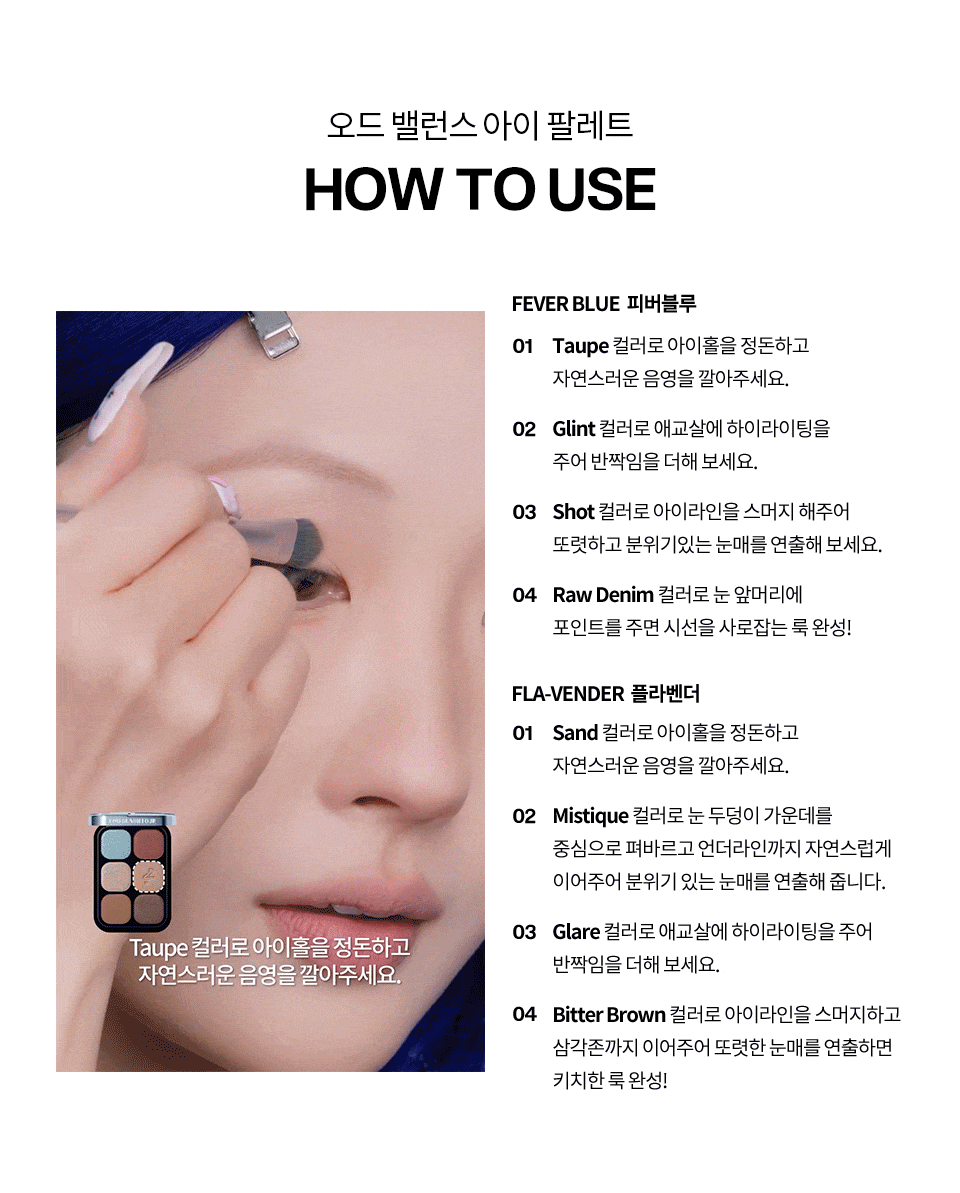 오드 밸런스 아이 팔레트

HOW TO USE

Taupe 컬러로 아이홀을 정돈하고 자연스러운 음영을 깔아주세요.

FEVER BLUE 피버블루

01 Taupe 컬러로 아이홀을 정돈하고 자연스러운 음영을 깔아주세요.

02 Glint 컬러로 애교살에 하이라이팅을 주어 반짝임을 더해 보세요.

03 Shot 컬러로 아이라인을 스머지 해주어 또렷하고 분위기있는 눈매를 연출해 보세요.

04 Raw Denim 컬러로 눈 앞머리에 포인트를 주면 시선을 사로잡는 룩 완성!

FLA-VENDER 플라벤더

01 Sand 컬러로 아이홀을 정돈하고 자연스러운 음영을 깔아주세요.

02 Mistique 컬러로 눈 두덩이 가운데를 중심으로 펴바르고 언더라인까지 자연스럽게 이어주어 분위기 있는 눈매를 연출해 줍니다.

03 Glare 컬러로 애교살에 하이라이팅을 주어 반짝임을 더해 보세요.

04 Bitter Brown 컬러로 아이라인을 스머지하고 삼각존까지 이어주어 또렷한 눈매를 연출하면 키치한 룩 완성!