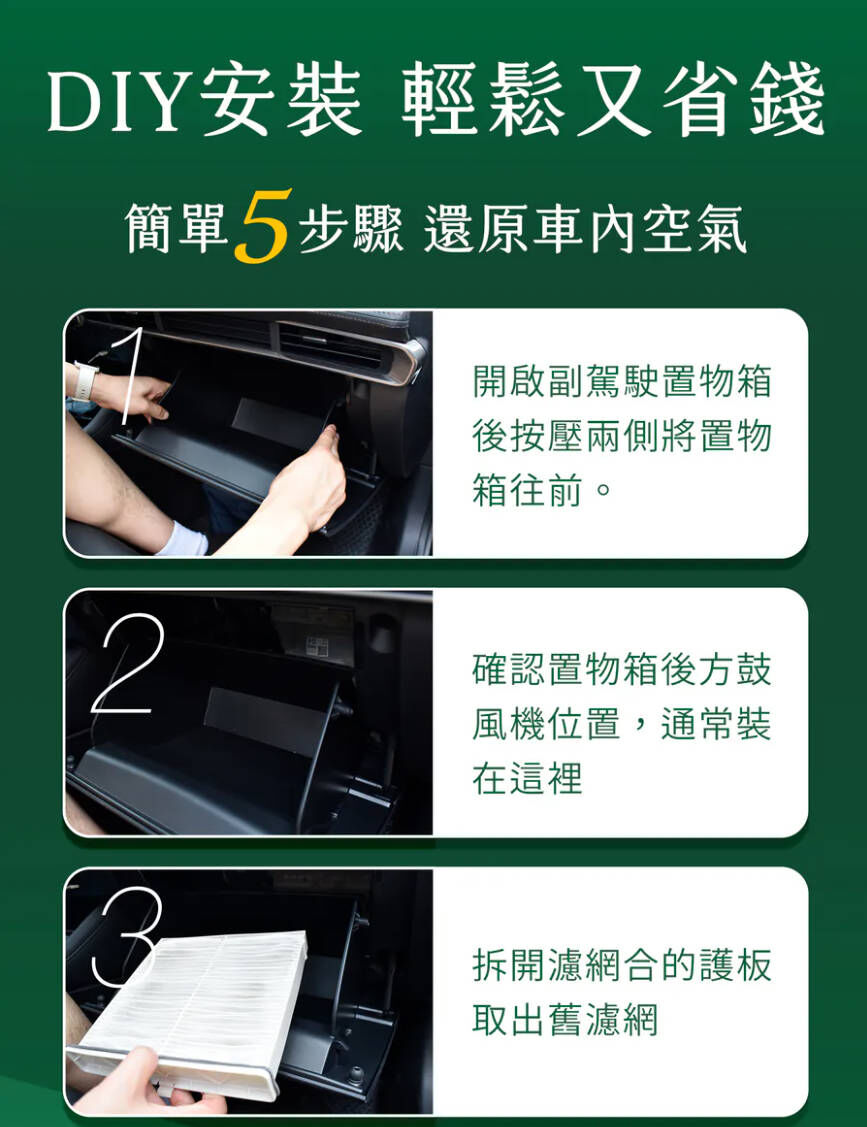 DIY安裝 輕鬆又省錢

簡單5步驟 還原車內空氣

1

開啟副駕駛置物箱後按壓兩側將置物箱往前。

2

確認置物箱後方鼓風機位置，通常裝在這裡

3

拆開濾網合的護板取出舊濾網