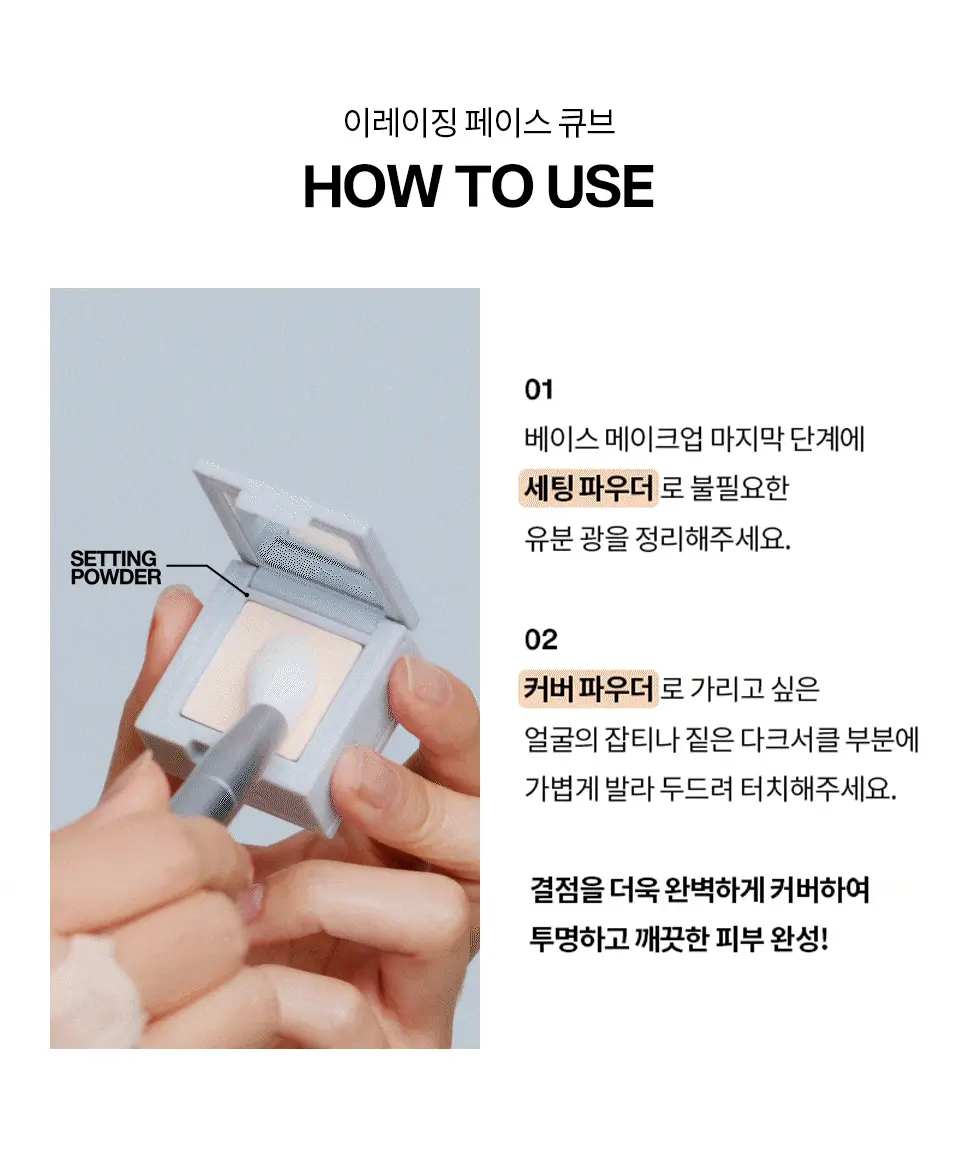 이레이징 페이스 큐브
HOW TO USE

SETTING POWDER

01
베이스 메이크업 마지막 단계에 세팅 파우더 로 불필요한 유분 광을 정리해주세요.

02
커버 파우더 로 가리고 싶은 얼굴의 잡티나 짙은 다크서클 부분에 가볍게 발라 두드려 터치해주세요.

결점을 더욱 완벽하게 커버하여 투명하고 깨끗한 피부 완성!