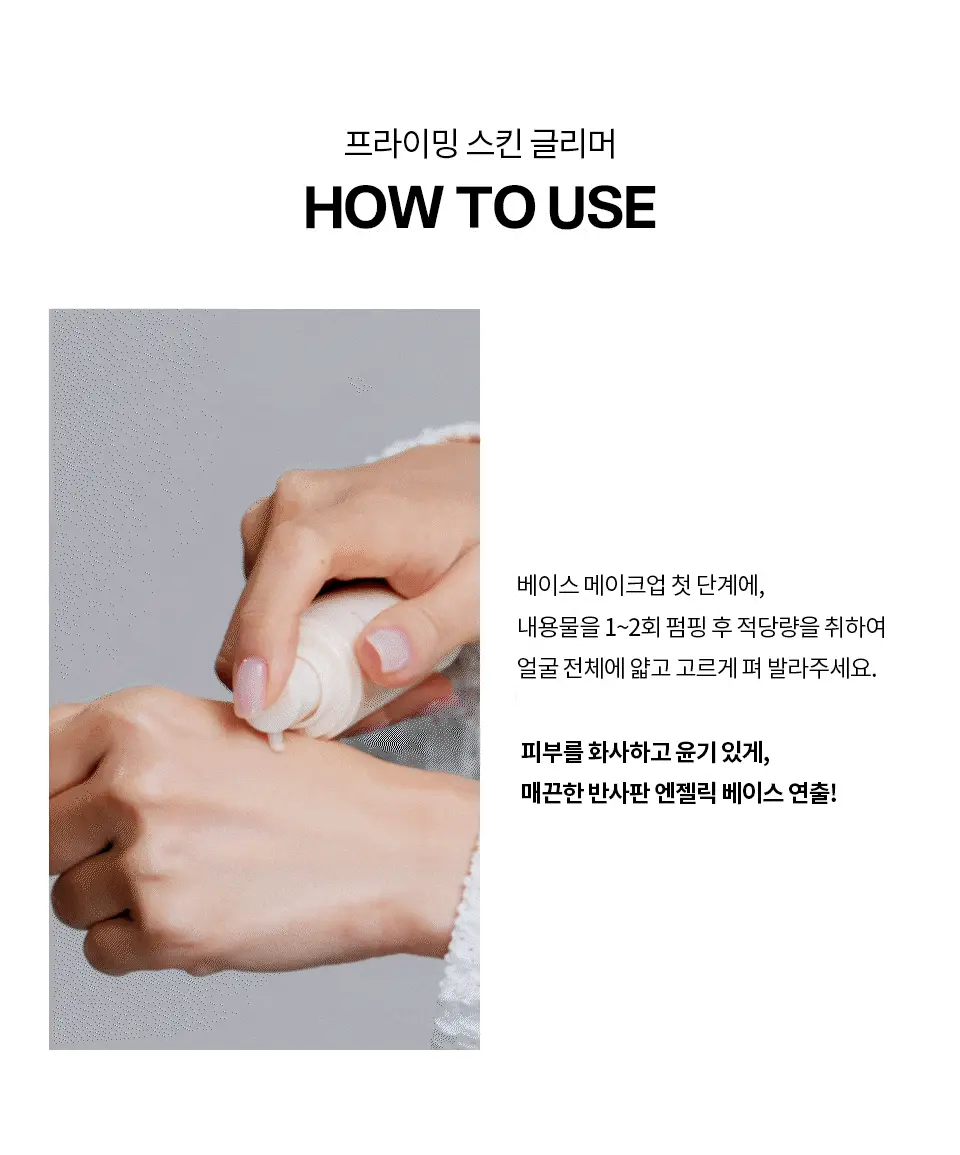 프라이밍 스킨 글리머
HOW TO USE

베이스 메이크업 첫 단계에,
내용물을 1~2회 펌핑 후 적당량을 취하여
얼굴 전체에 얇고 고르게 펴 발라주세요.

피부를 화사하고 윤기 있게,
매끈한 반사판 엔젤릭 베이스 연출!