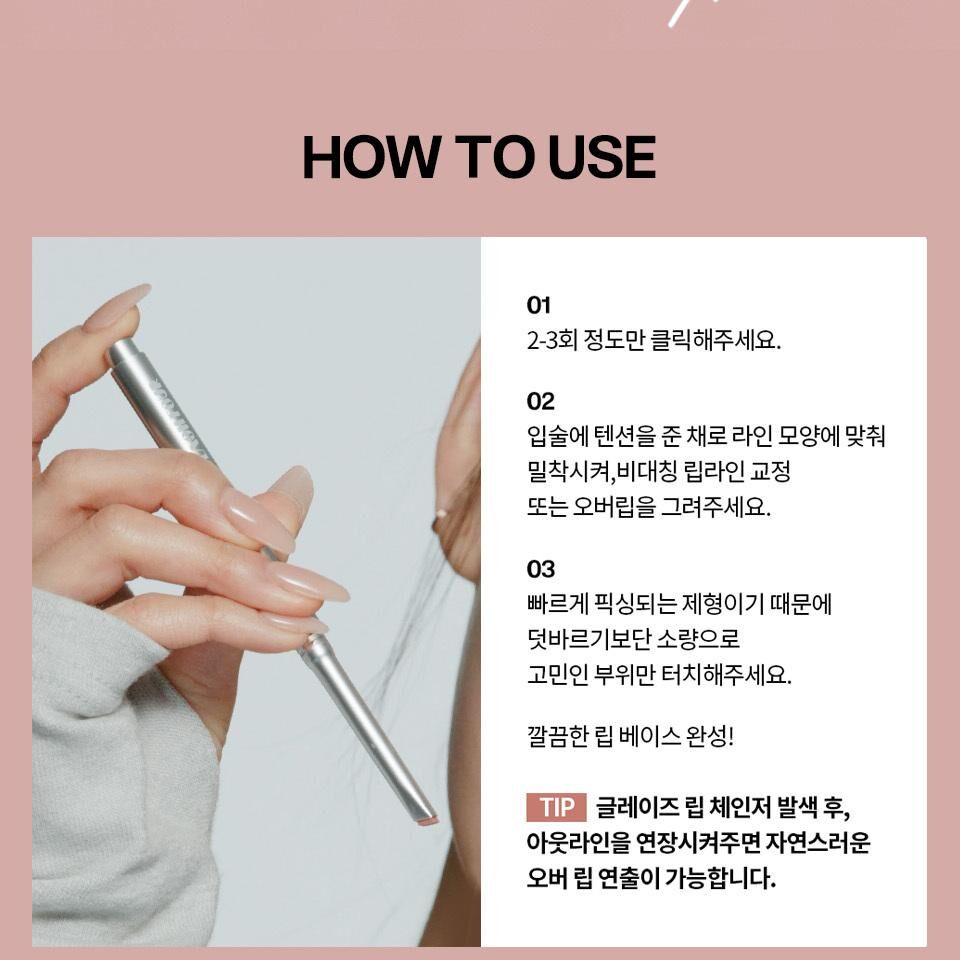 HOW TO USE

01
2-3회 정도만 클릭해주세요.

02
입술에 텐션을 준 채로 라인 모양에 맞춰 밀착시켜,비대칭 립라인 교정 또는 오버립을 그려주세요.

03
빠르게 픽싱되는 제형이기 때문에 덧바르기보단 소량으로 고민인 부위만 터치해주세요.

깔끔한 립 베이스 완성!

TIP 글레이즈 립 체인저 발색 후, 아웃라인을 연장시켜주면 자연스러운 오버 립 연출이 가능합니다.