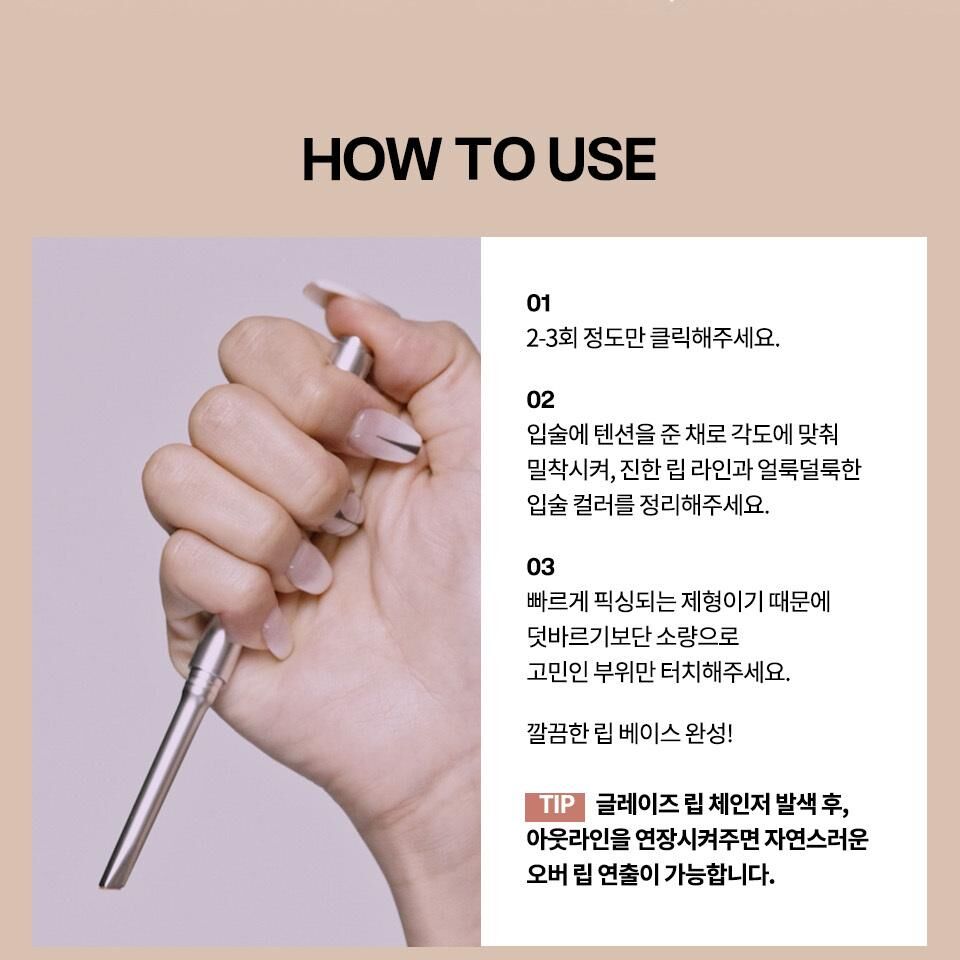 HOW TO USE

01
2-3회 정도만 클릭해주세요.

02
입술에 텐션을 준 채로 각도에 맞춰 밀착시켜, 진한 립 라인과 얼룩덜룩한 입술 컬러를 정리해주세요.

03
빠르게 픽싱되는 제형이기 때문에 덧바르기보단 소량으로 고민인 부위만 터치해주세요.

깔끔한 립 베이스 완성!

TIP 글레이즈 립 체인저 발색 후, 아웃라인을 연장시켜주면 자연스러운 오버 립 연출이 가능합니다.