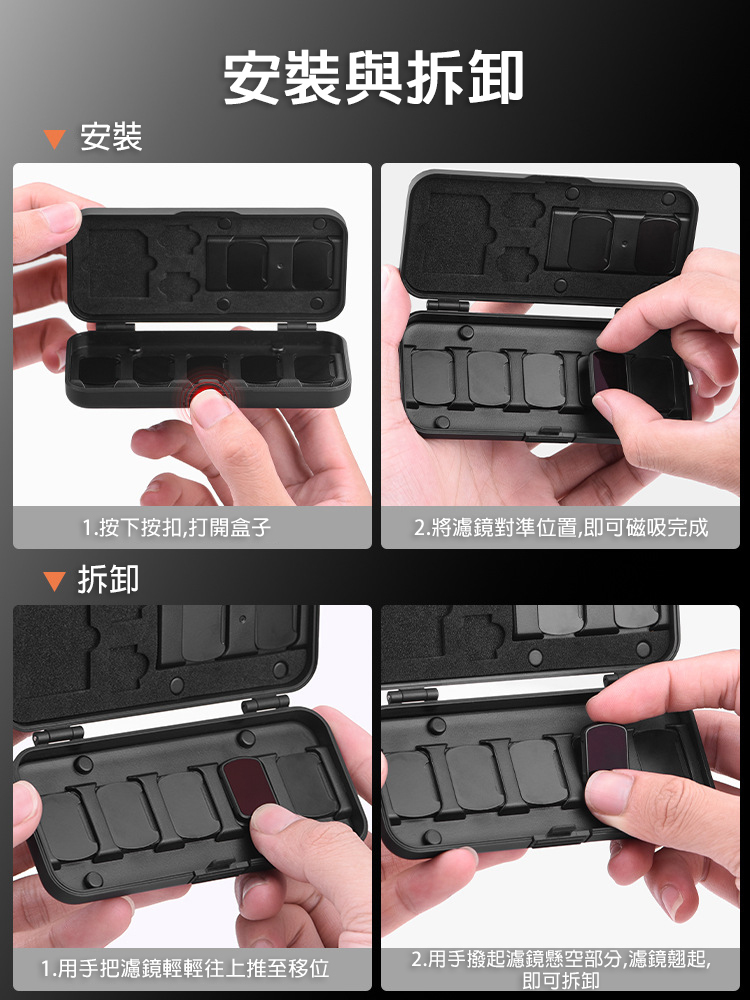 安裝與拆卸

▼ 安裝

1.按下按扣,打開盒子

2.將濾鏡對準位置,即可磁吸完成

▼ 拆卸

1.用手把濾鏡輕輕往上推至移位

2.用手撥起濾鏡懸空部分,濾鏡翹起,即可拆卸