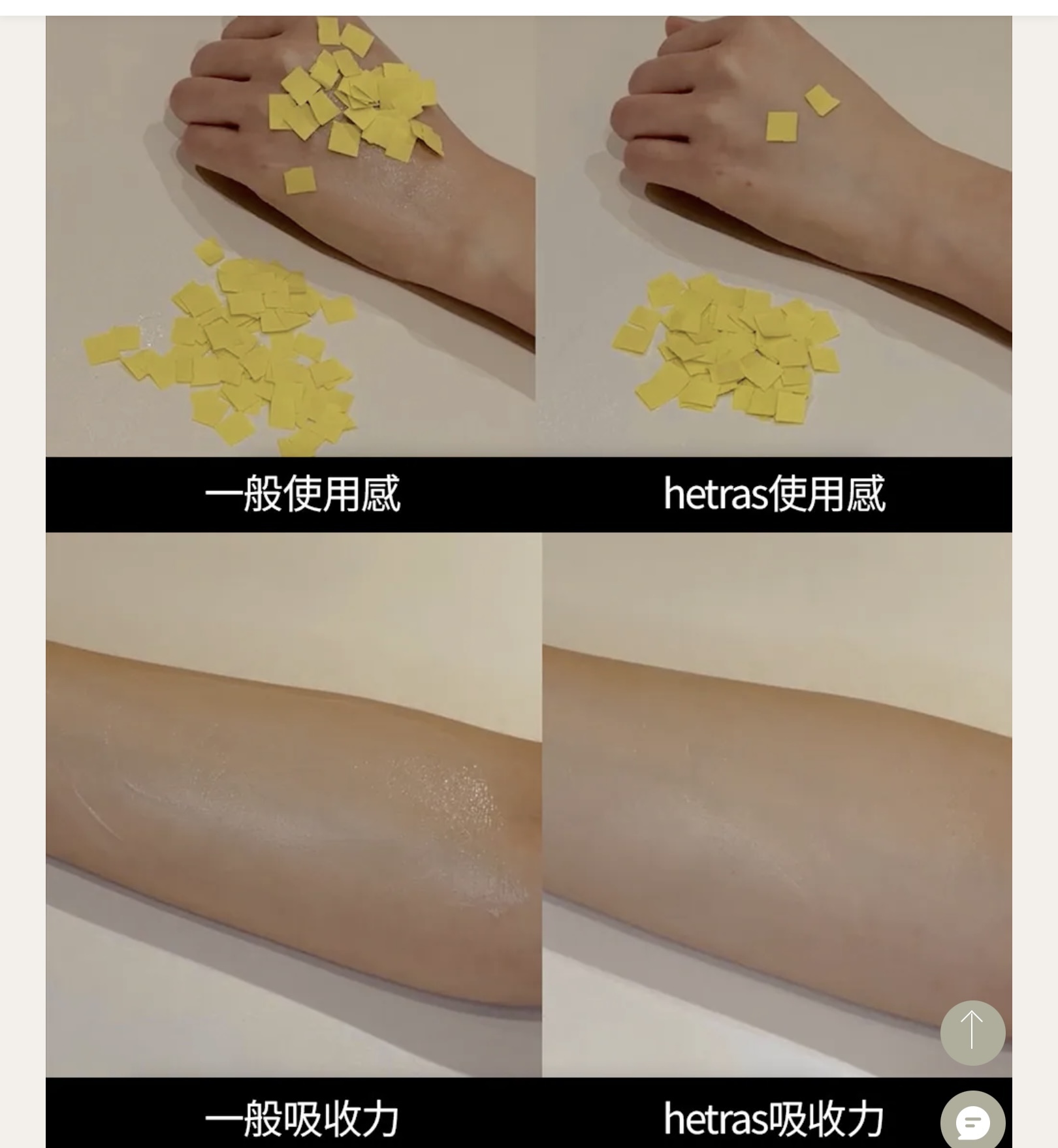 一般使用感

hetras使用感

一般吸收力

hetras吸收力