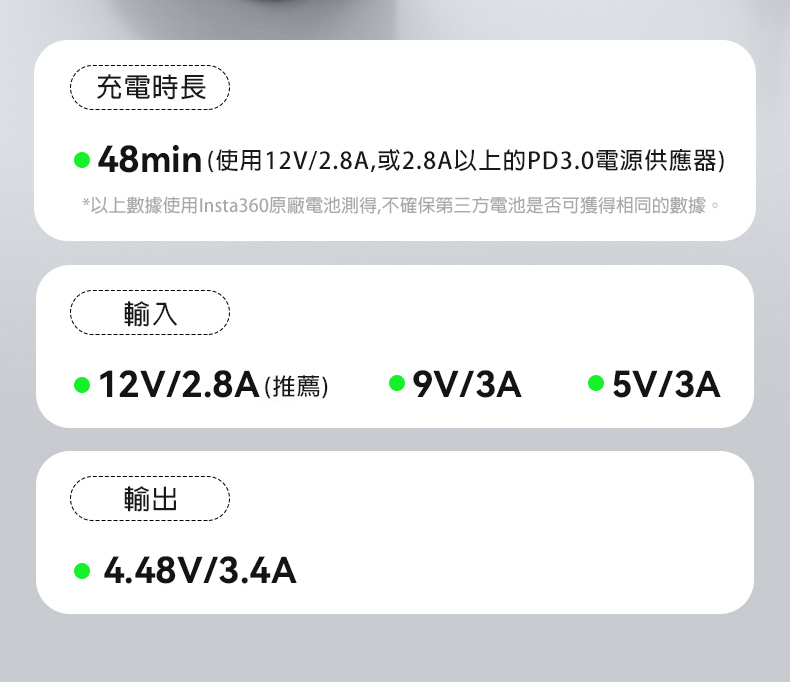 充電時長

48min (使用12V/2.8A,或2.8A以上的PD3.0電源供應器)

*以上數據使用Insta360原廠電池測得,不確保第三方電池是否可獲得相同的數據。

輸入

12V/2.8A (推薦)

9V/3A

5V/3A

輸出

4.48V/3.4A