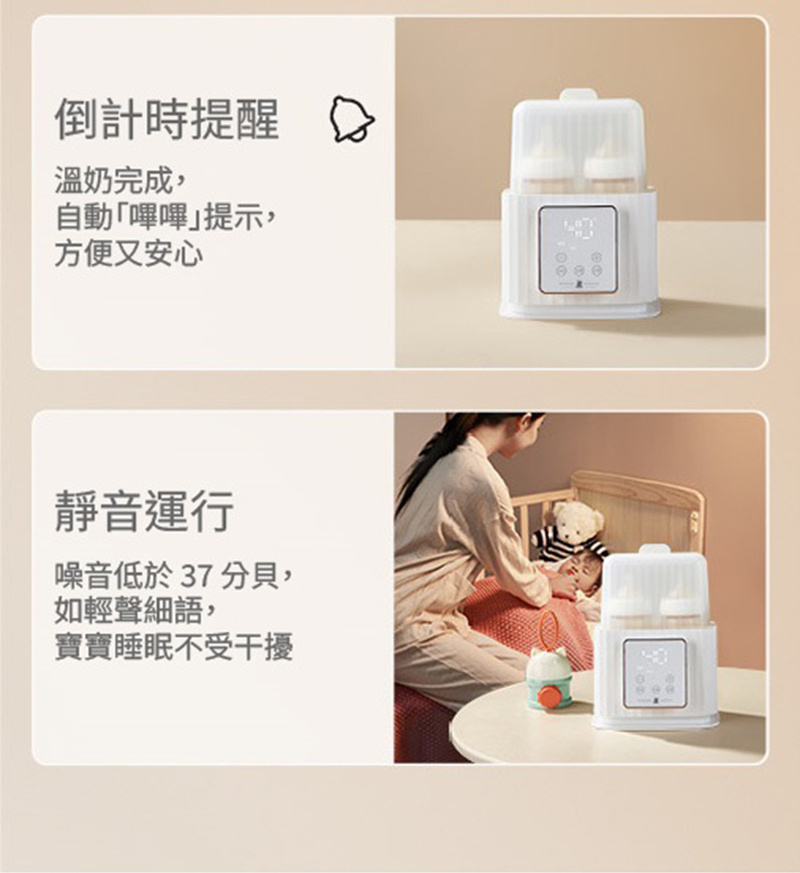 倒計時提醒

溫奶完成，
自動「嗶嗶」提示，
方便又安心

靜音運行

噪音低於 37 分貝，
如輕聲細語，
寶寶睡眠不受干擾