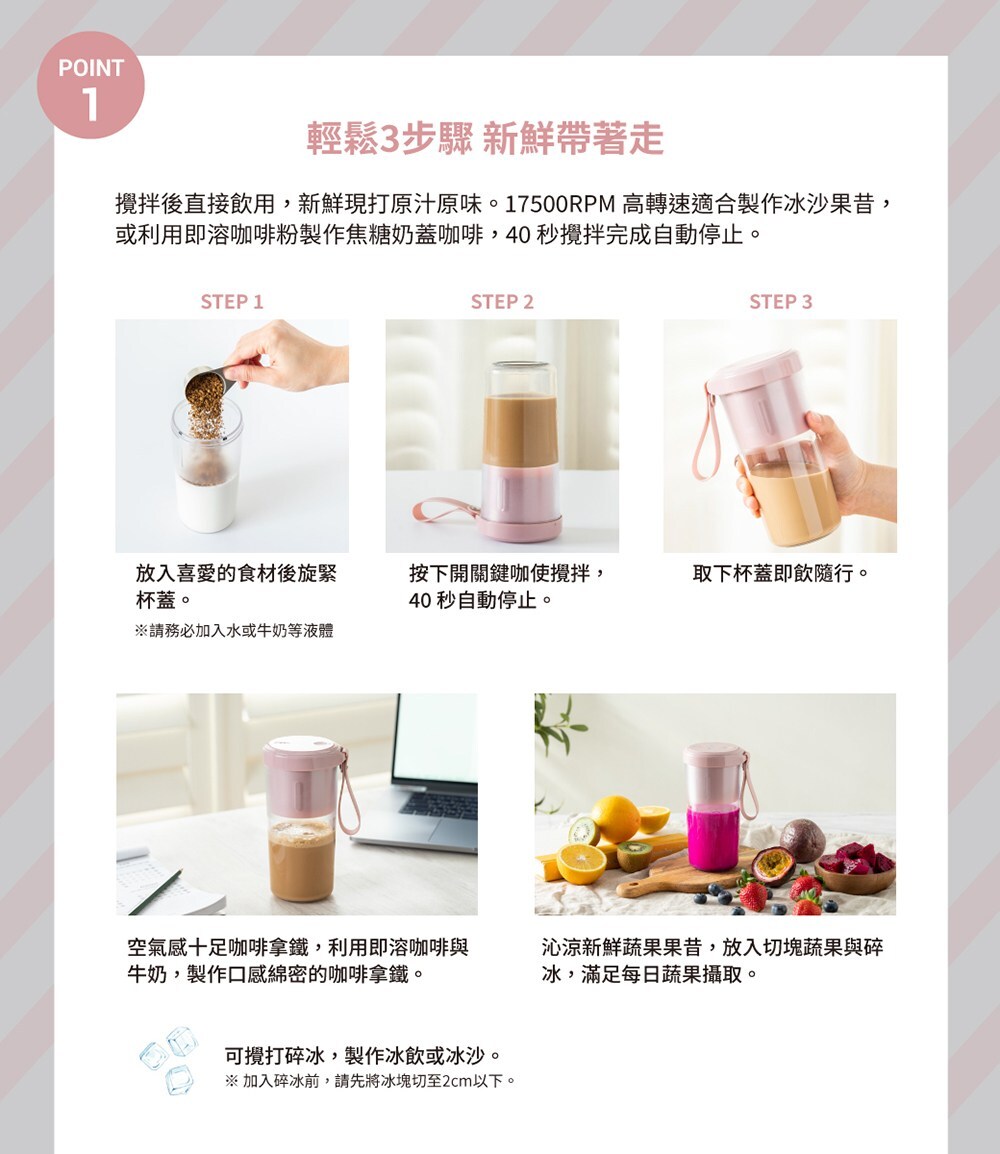 POINT
1

輕鬆3步驟 新鮮帶著走

攪拌後直接飲用，新鮮現打原汁原味。17500RPM 高轉速適合製作冰沙果昔，或利用即溶咖啡粉製作焦糖奶蓋咖啡，40 秒攪拌完成自動停止。

STEP 1

放入喜愛的食材後旋緊杯蓋。

※請務必加入水或牛奶等液體

STEP 2

按下開關鍵咖使攪拌，40 秒自動停止。

STEP 3

取下杯蓋即飲隨行。

空氣感十足咖啡拿鐵，利用即溶咖啡與牛奶，製作口感綿密的咖啡拿鐵。

沁涼新鮮蔬果果昔，放入切塊蔬果與碎冰，滿足每日蔬果攝取。

可攪打碎冰，製作冰飲或冰沙。
※ 加入碎冰前，請先將冰塊切至2cm以下。