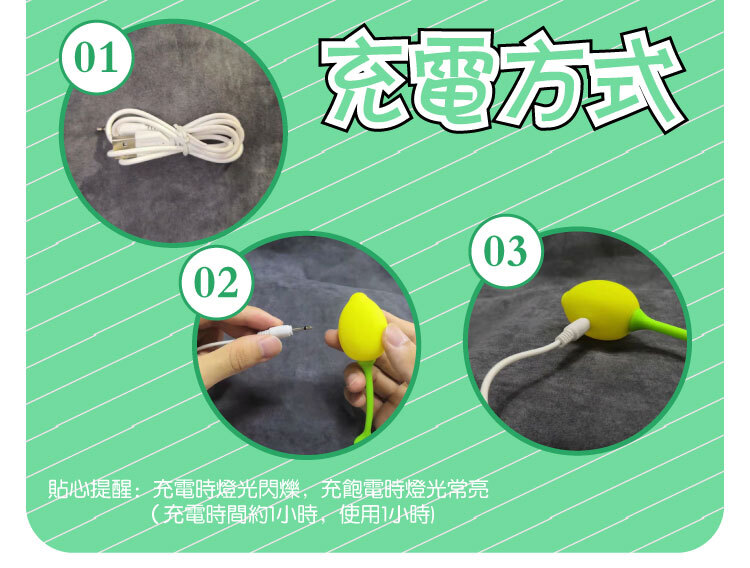 01

充電方式

02

03

貼心提醒：充電時燈光閃爍，充飽電時燈光常亮
（充電時間約1小時，使用1小時）