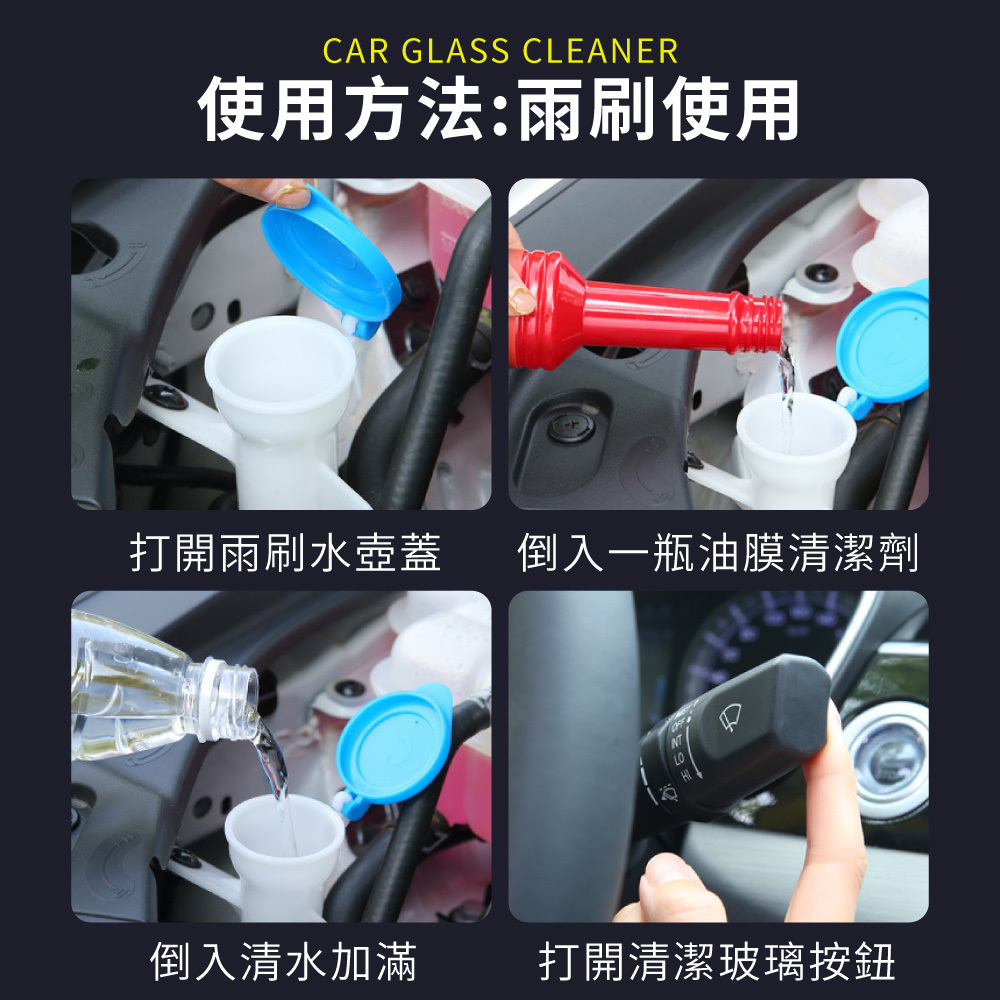 CAR GLASS CLEANER
使用方法:雨刷使用

打開雨刷水壺蓋

倒入一瓶油膜清潔劑

倒入清水加滿

OFF
INT
LO
HI

打開清潔玻璃按鈕