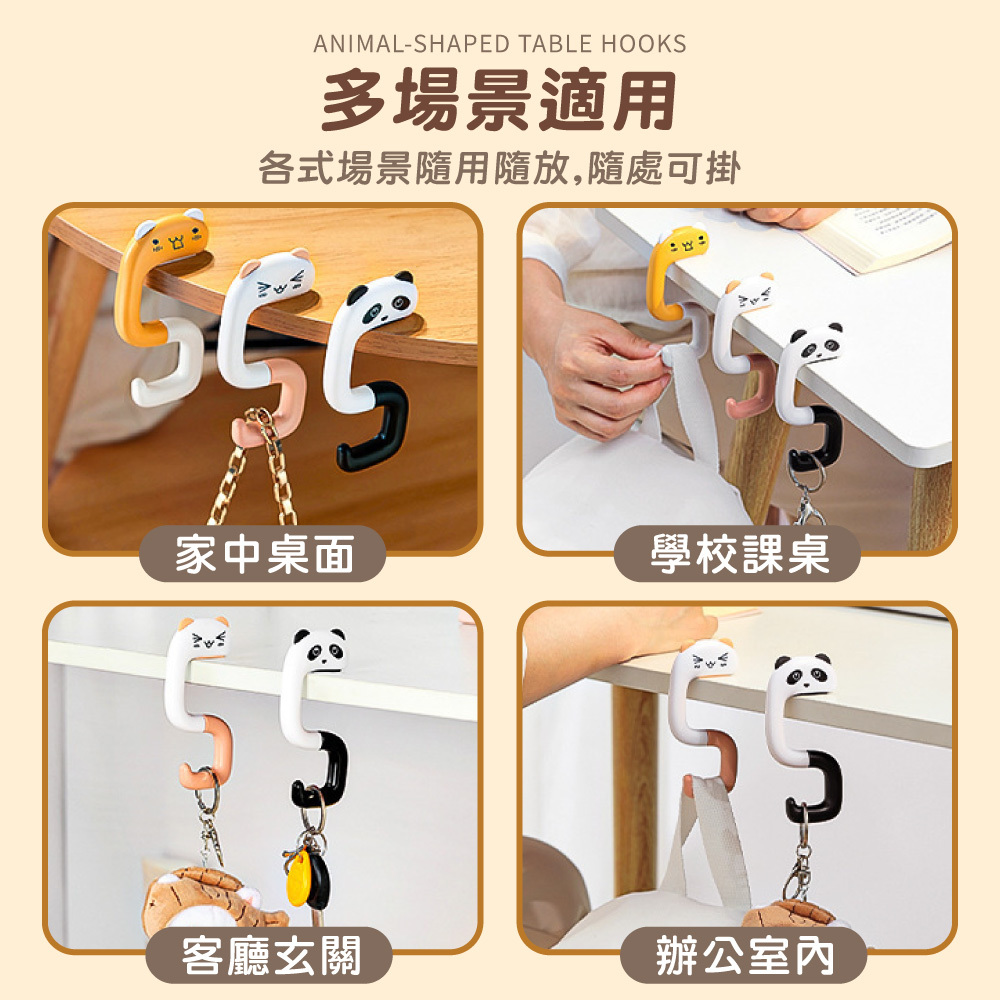 ANIMAL-SHAPED TABLE HOOKS

多場景適用

各式場景隨用隨放,隨處可掛

家中桌面

學校課桌

客廳玄關

辦公室內