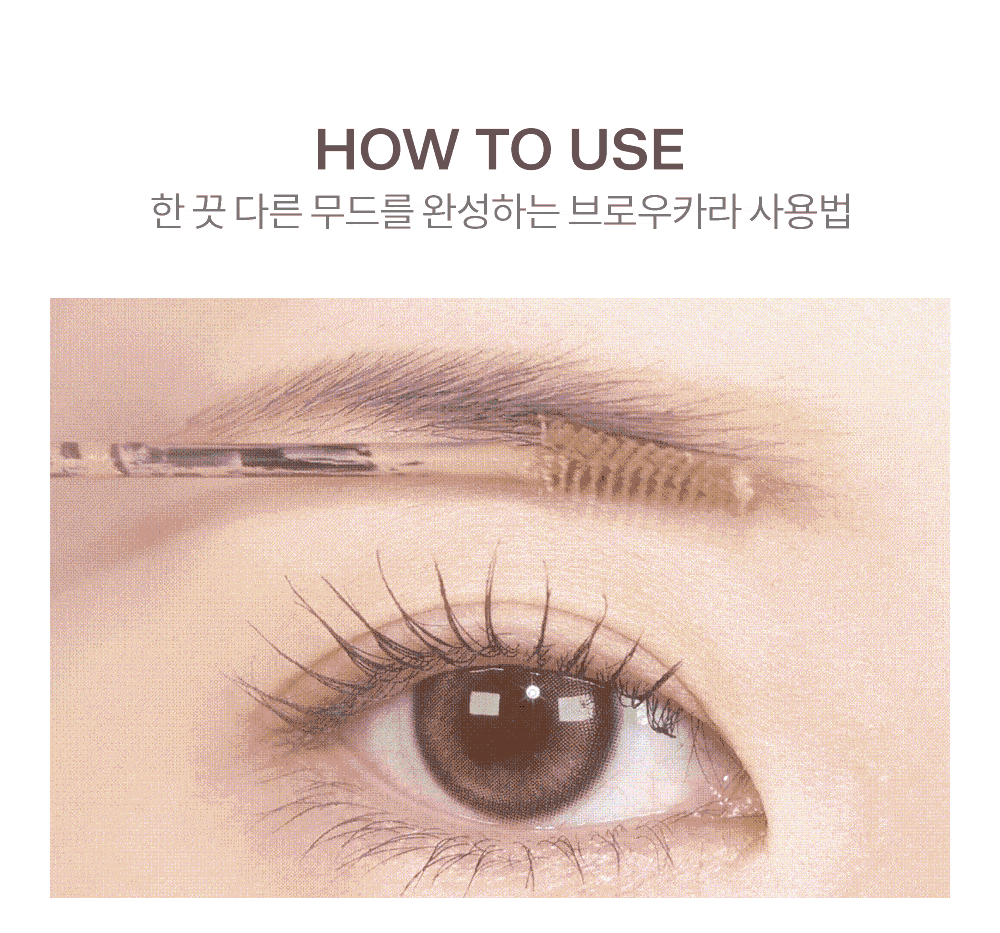 HOW TO USE

한 끗 다른 무드를 완성하는 브로우카라 사용법