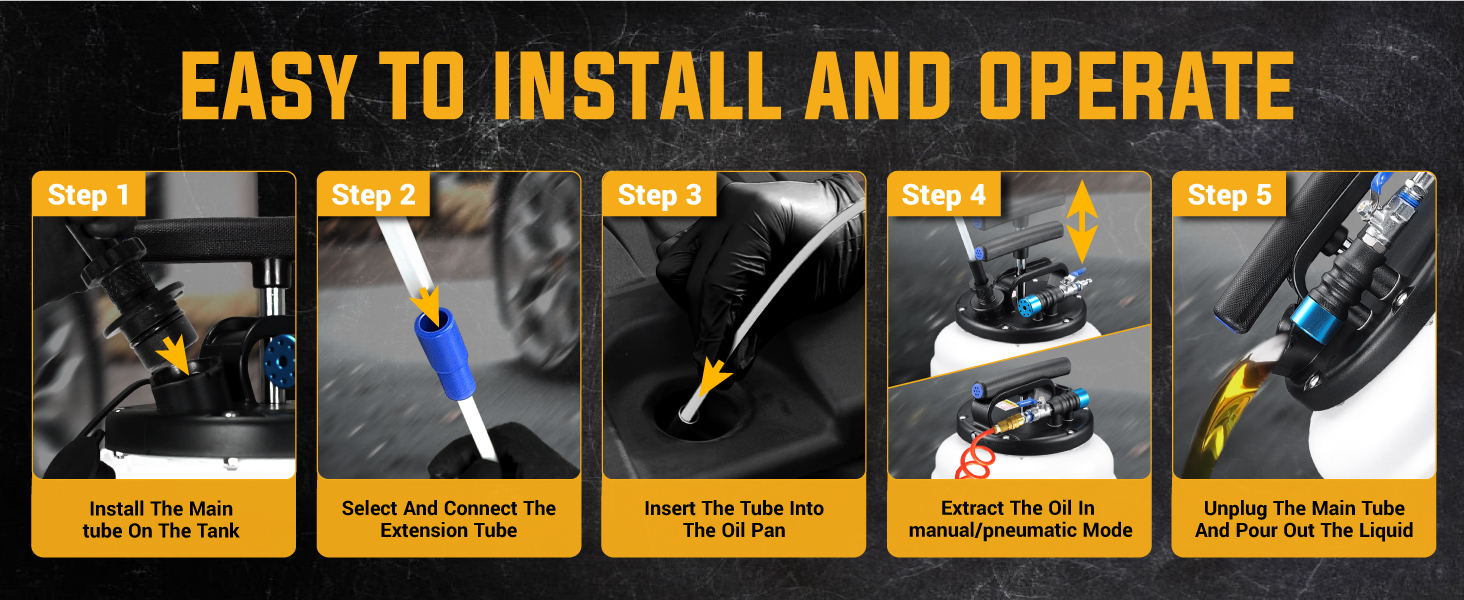 EASY TO INSTALL AND OPERATE

Step 1
Install The Main tube On The Tank

Step 2
Select And Connect The Extension Tube

Step 3
Insert The Tube Into The Oil Pan

Step 4
Extract The Oil In manual/pneumatic Mode

Step 5
Unplug The Main Tube And Pour Out The Liquid