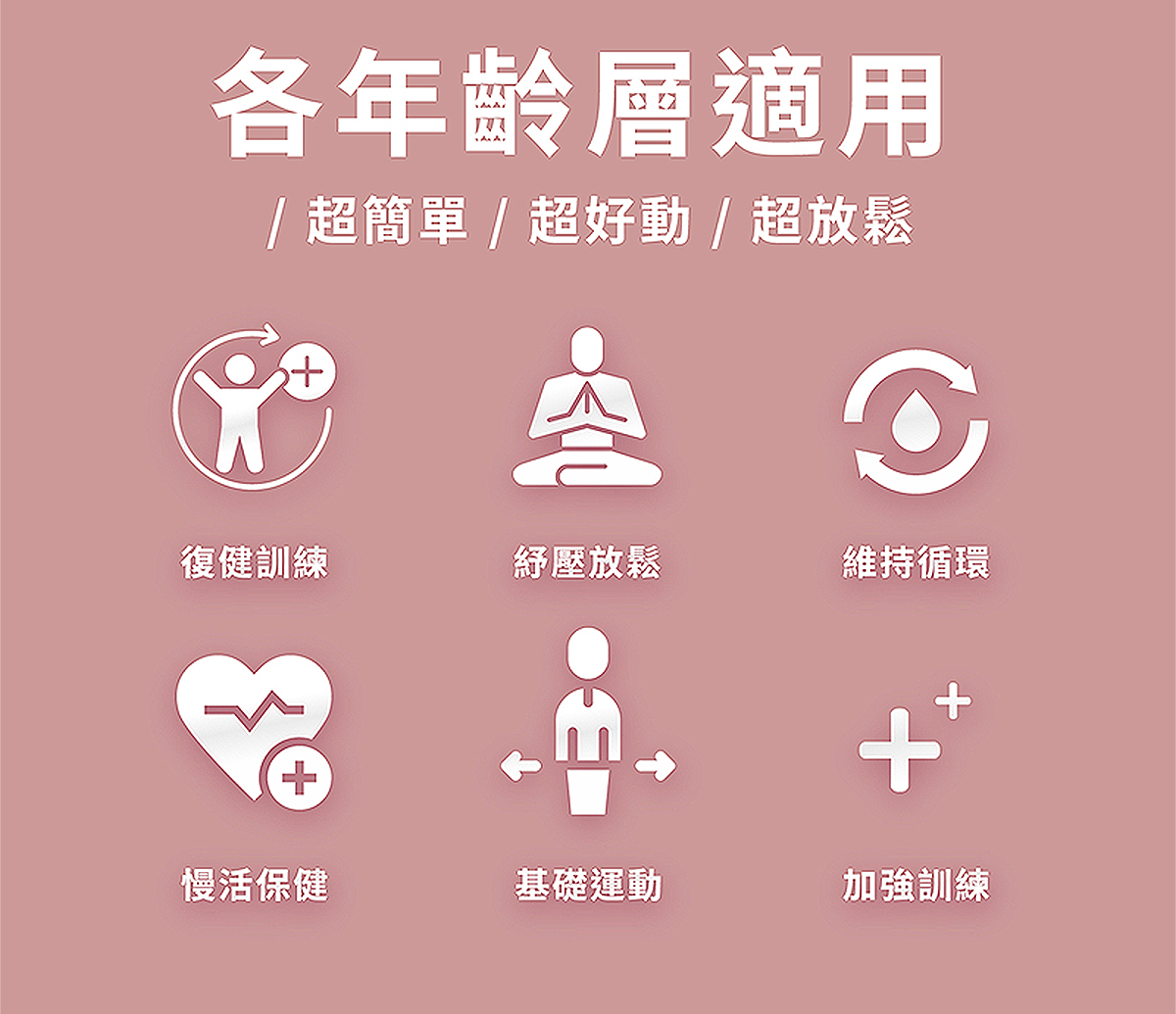 各年齡層適用

/ 超簡單 / 超好動 / 超放鬆

復健訓練

紓壓放鬆

維持循環

慢活保健

基礎運動

加強訓練