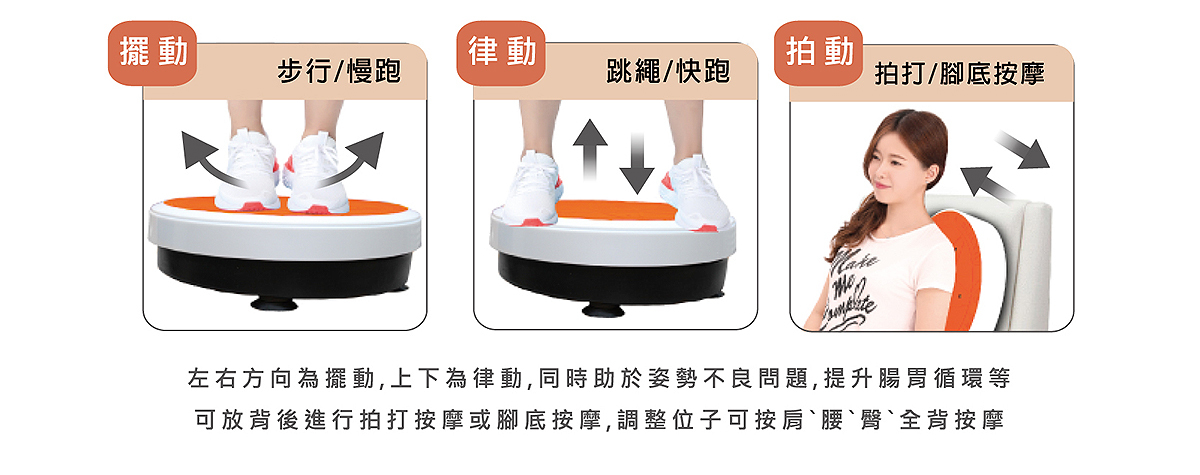 擺動 步行/慢跑

律動 跳繩/快跑

拍動 拍打/腳底按摩

Make Me Complete

左右方向為擺動,上下為律動,同時助於姿勢不良問題,提升腸胃循環等
可放背後進行拍打按摩或腳底按摩,調整位子可按肩`腰`臀`全背按摩