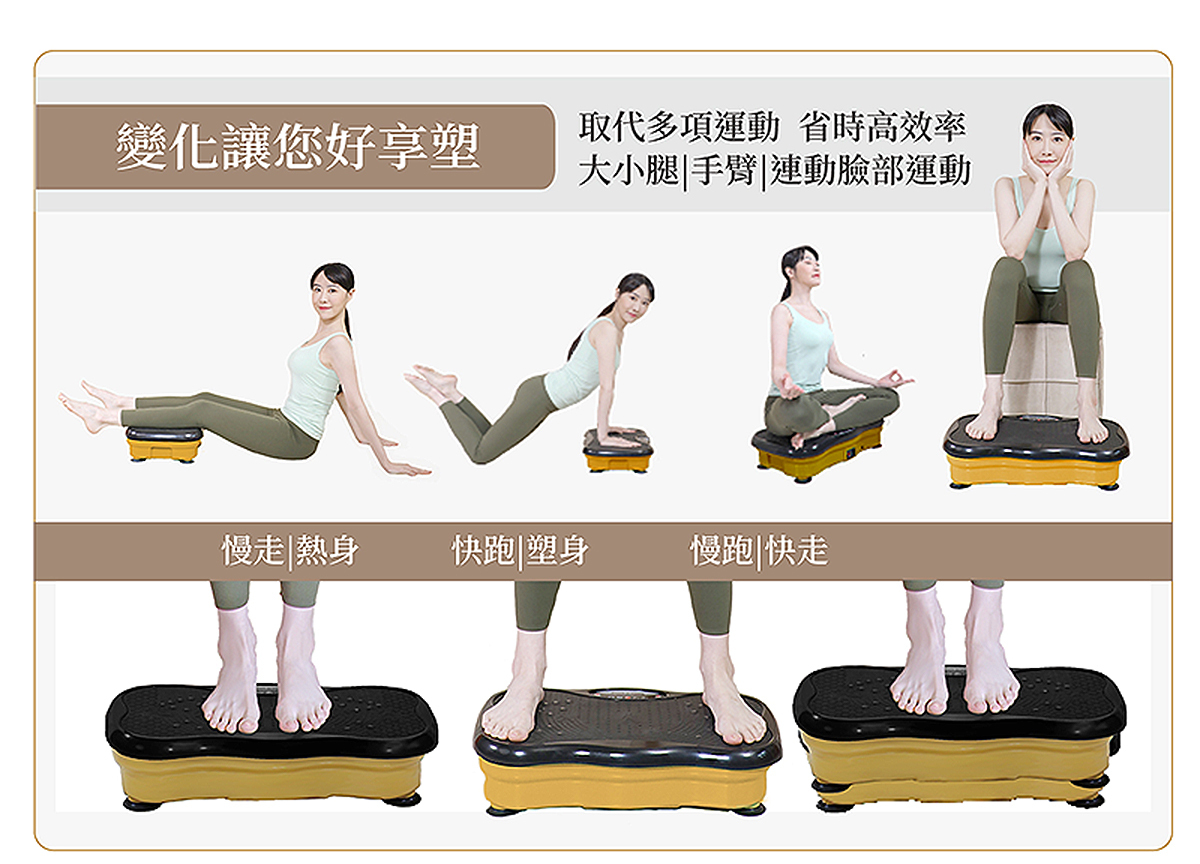 變化讓您好享塑

取代多項運動 省時高效率
大小腿|手臂|連動臉部運動

慢走|熱身 快跑|塑身 慢跑|快走