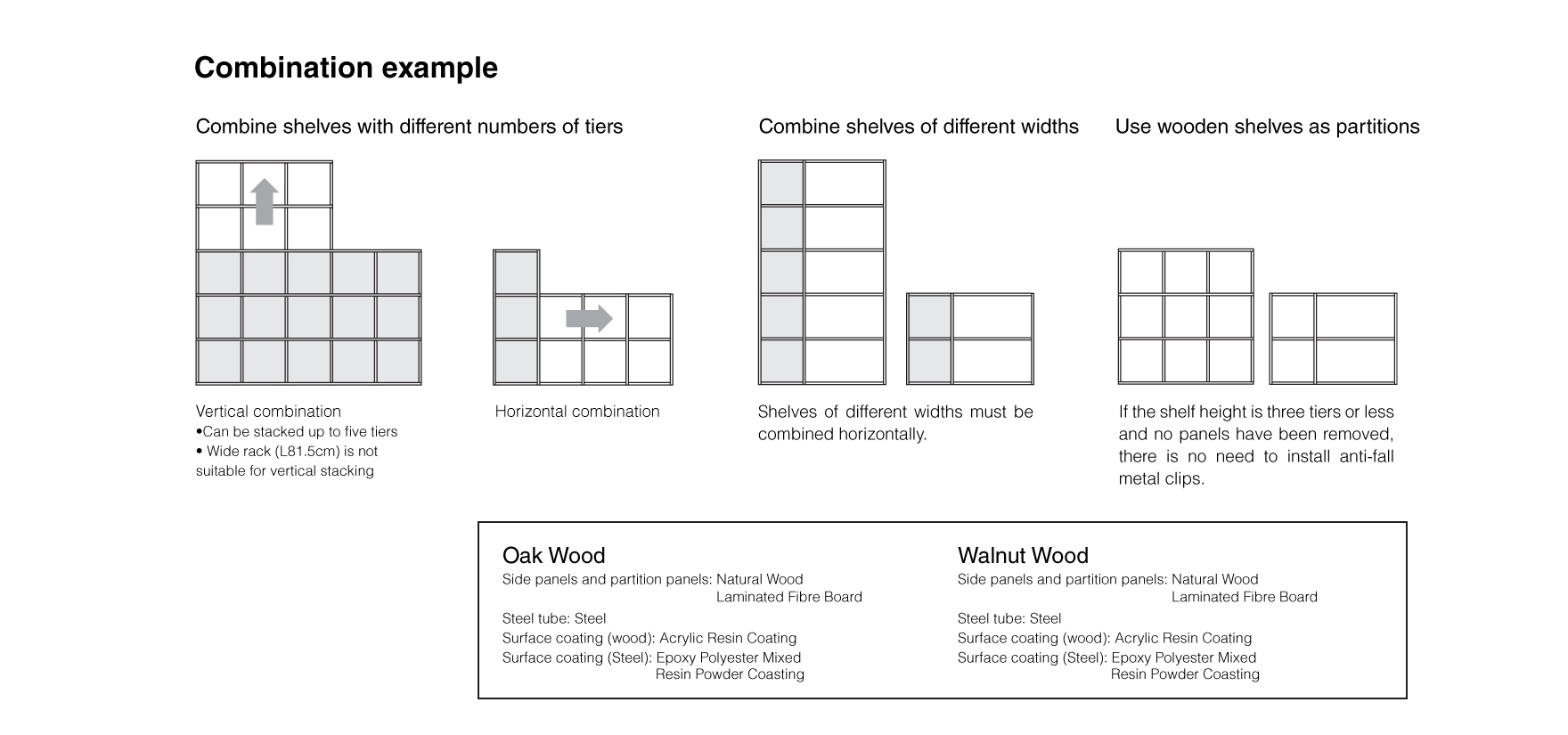 Combination example

Combine shelves with different numbers of tiers

Vertical combination
•Can be stacked up to five tiers
• Wide rack (L81.5cm) is not suitable for vertical stacking

Horizontal combination

Combine shelves of different widths

Shelves of different widths must be combined horizontally.

Use wooden shelves as partitions

If the shelf height is three tiers or less and no panels have been removed, there is no need to install anti-fall metal clips.

Oak Wood
Side panels and partition panels: Natural Wood Laminated Fibre Board
Steel tube: Steel
Surface coating (wood): Acrylic Resin Coating
Surface coating (Steel): Epoxy Polyester Mixed Resin Powder Coasting

Walnut Wood
Side panels and partition panels: Natural Wood Laminated Fibre Board
Steel tube: Steel
Surface coating (wood): Acrylic Resin Coating
Surface coating (Steel): Epoxy Polyester Mixed Resin Powder Coasting