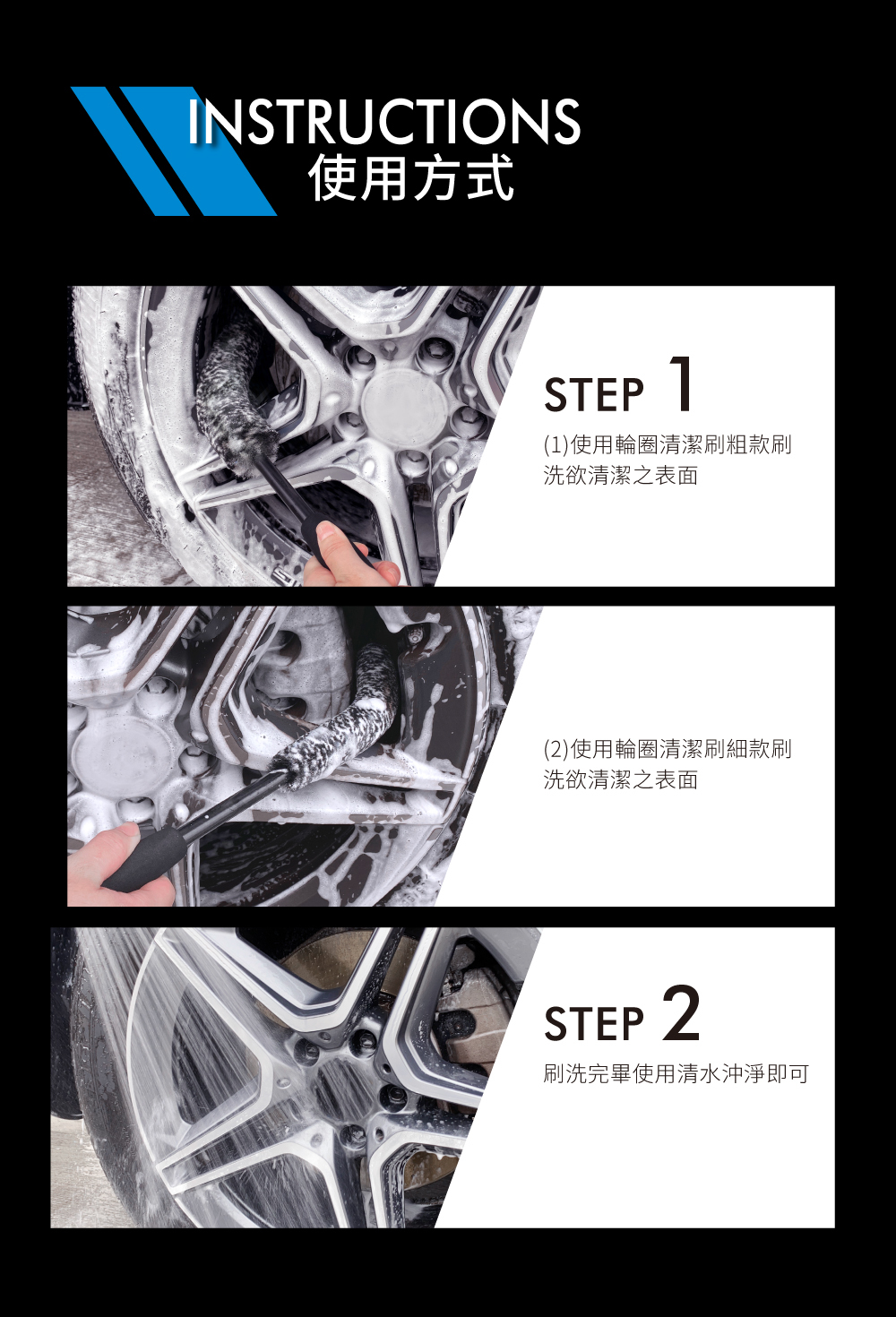 INSTRUCTIONS
使用方式

STEP 1
(1)使用輪圈清潔刷粗款刷洗欲清潔之表面

(2)使用輪圈清潔刷細款刷洗欲清潔之表面

STEP 2
刷洗完畢使用清水沖淨即可