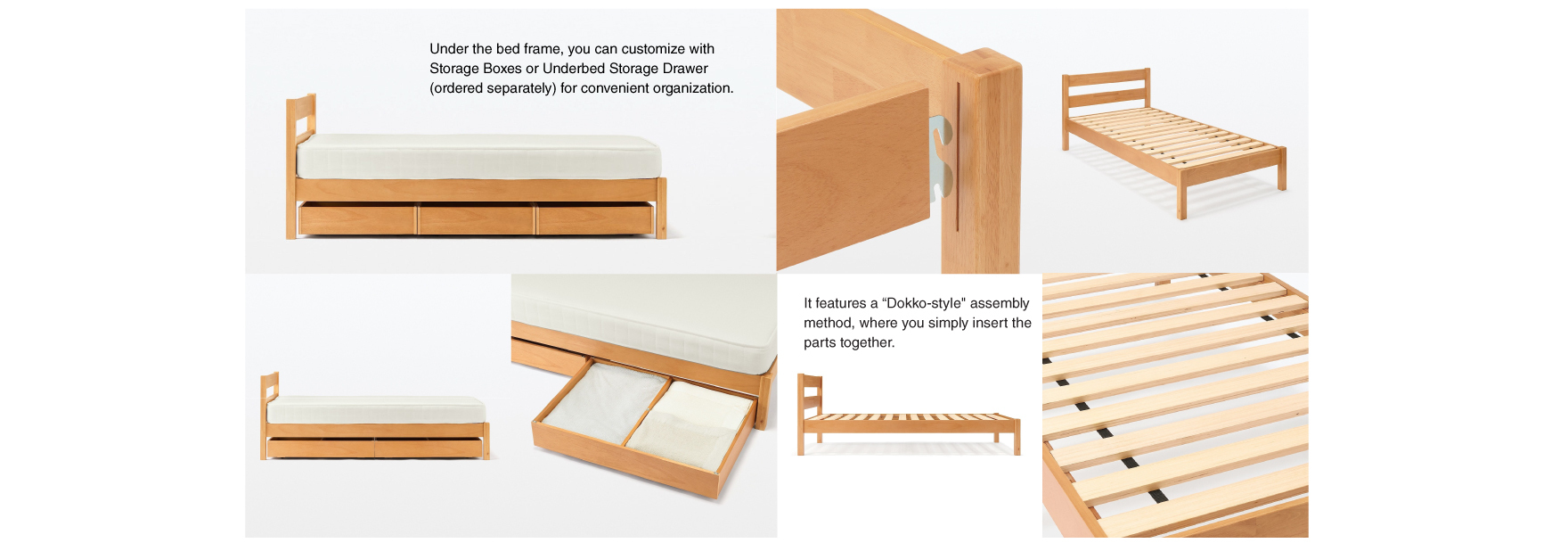 Under the bed frame, you can customize with Storage Boxes or Underbed Storage Drawer (ordered separately) for convenient organization.

It features a “Dokko-style" assembly method, where you simply insert the parts together.