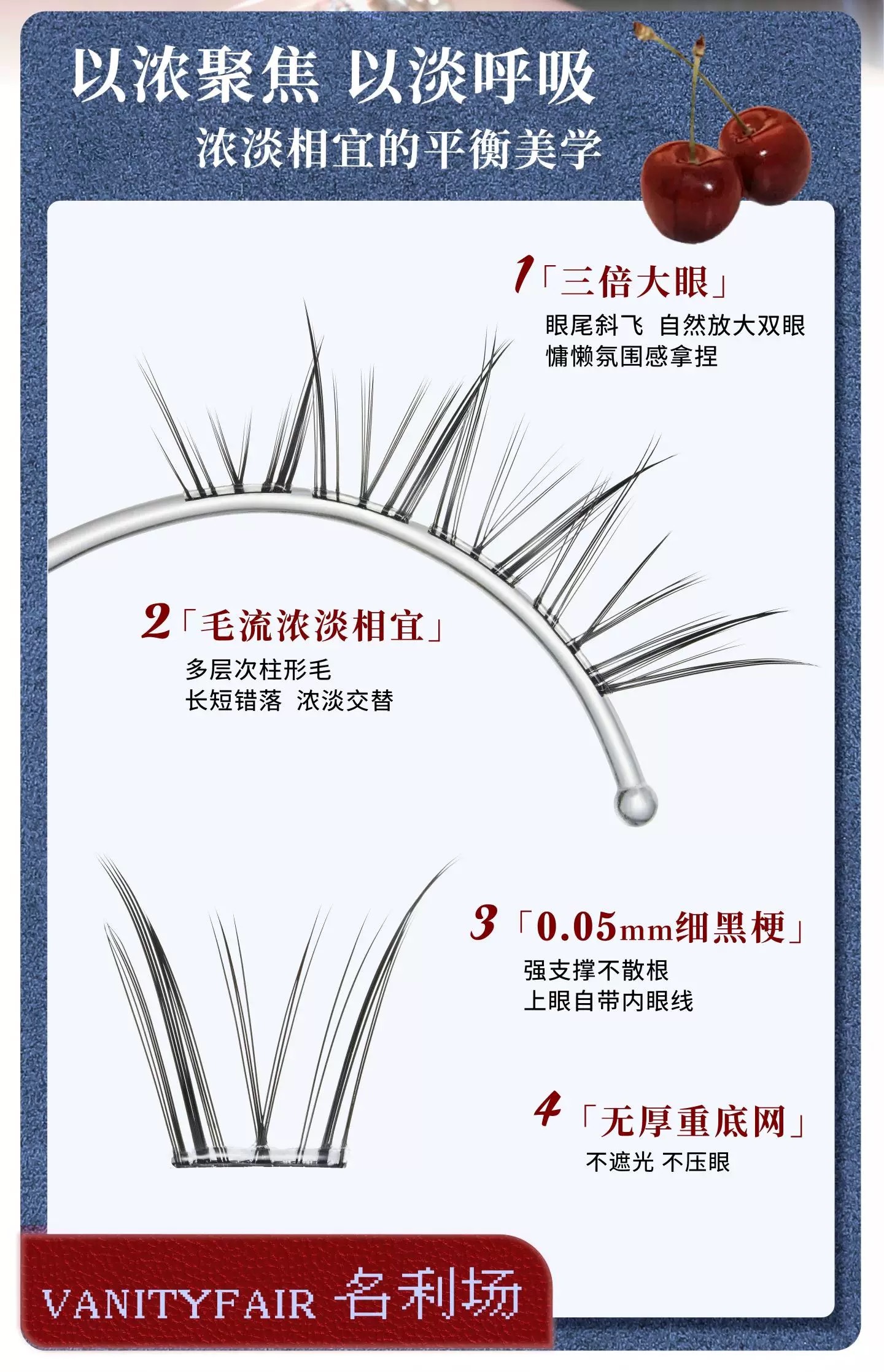 以浓聚焦 以淡呼吸
浓淡相宜的平衡美学

1「三倍大眼」
眼尾斜飞 自然放大双眼
慵懒氛围感拿捏

2「毛流浓淡相宜」
多层次柱形毛
长短错落 浓淡交替

3「0.05mm细黑梗」
强支撑不散根
上眼自带内眼线

4「无厚重底网」
不遮光 不压眼

VANITYFAIR 名利场