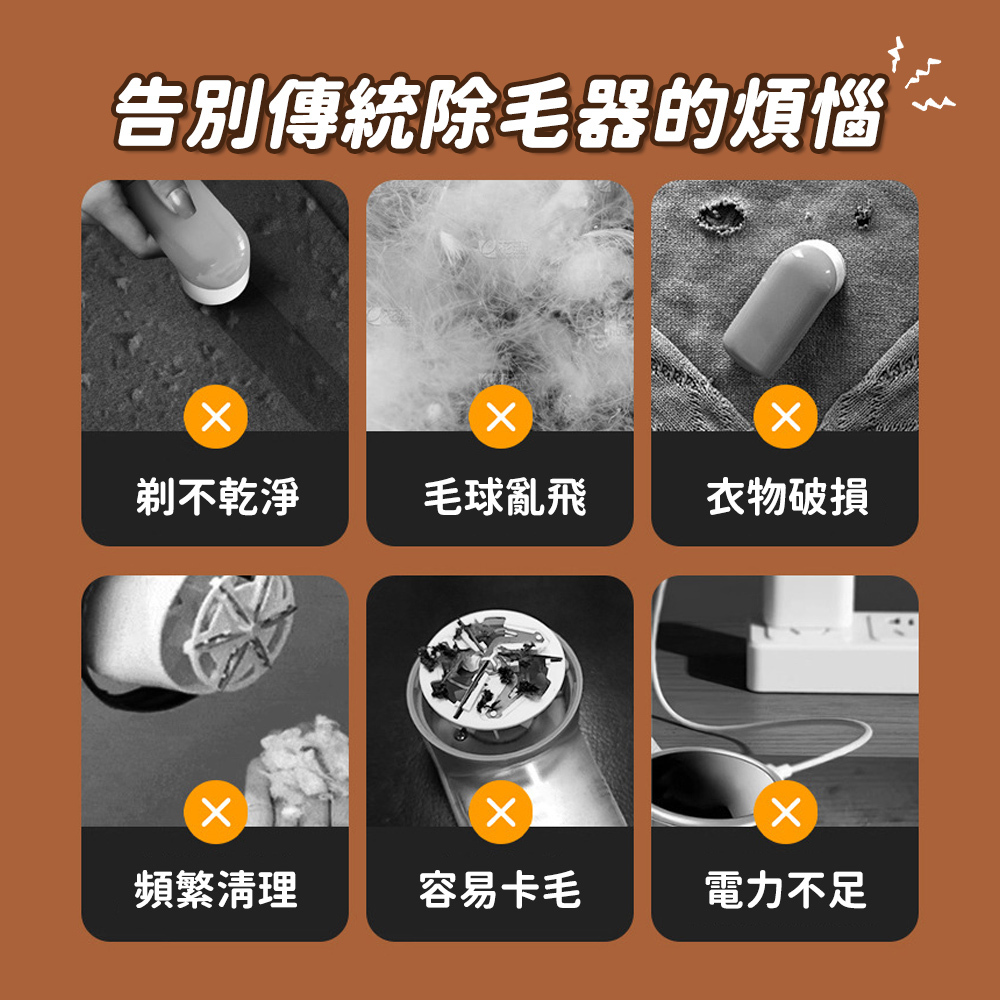 告別傳統除毛器的煩惱

剃不乾淨

毛球亂飛

衣物破損

頻繁清理

容易卡毛

電力不足