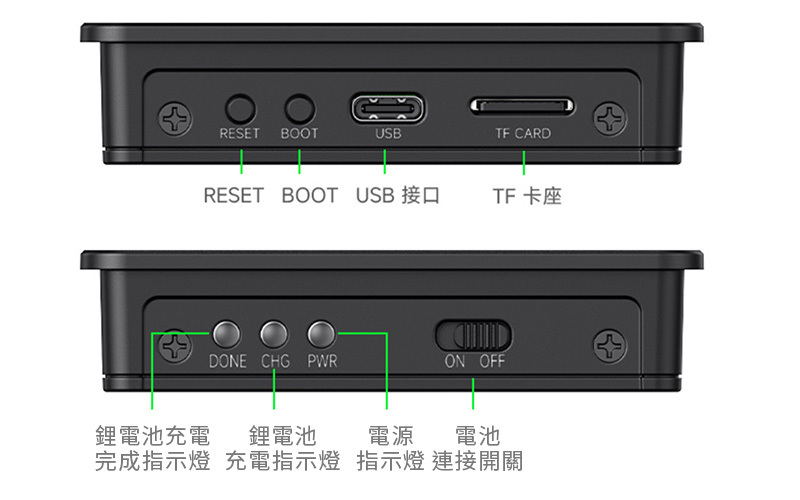 RESET BOOT USB TF CARD

RESET BOOT USB 接口 TF 卡座

DONE CHG PWR ON OFF

鋰電池充電完成指示燈 鋰電池充電指示燈 電源指示燈 電池連接開關