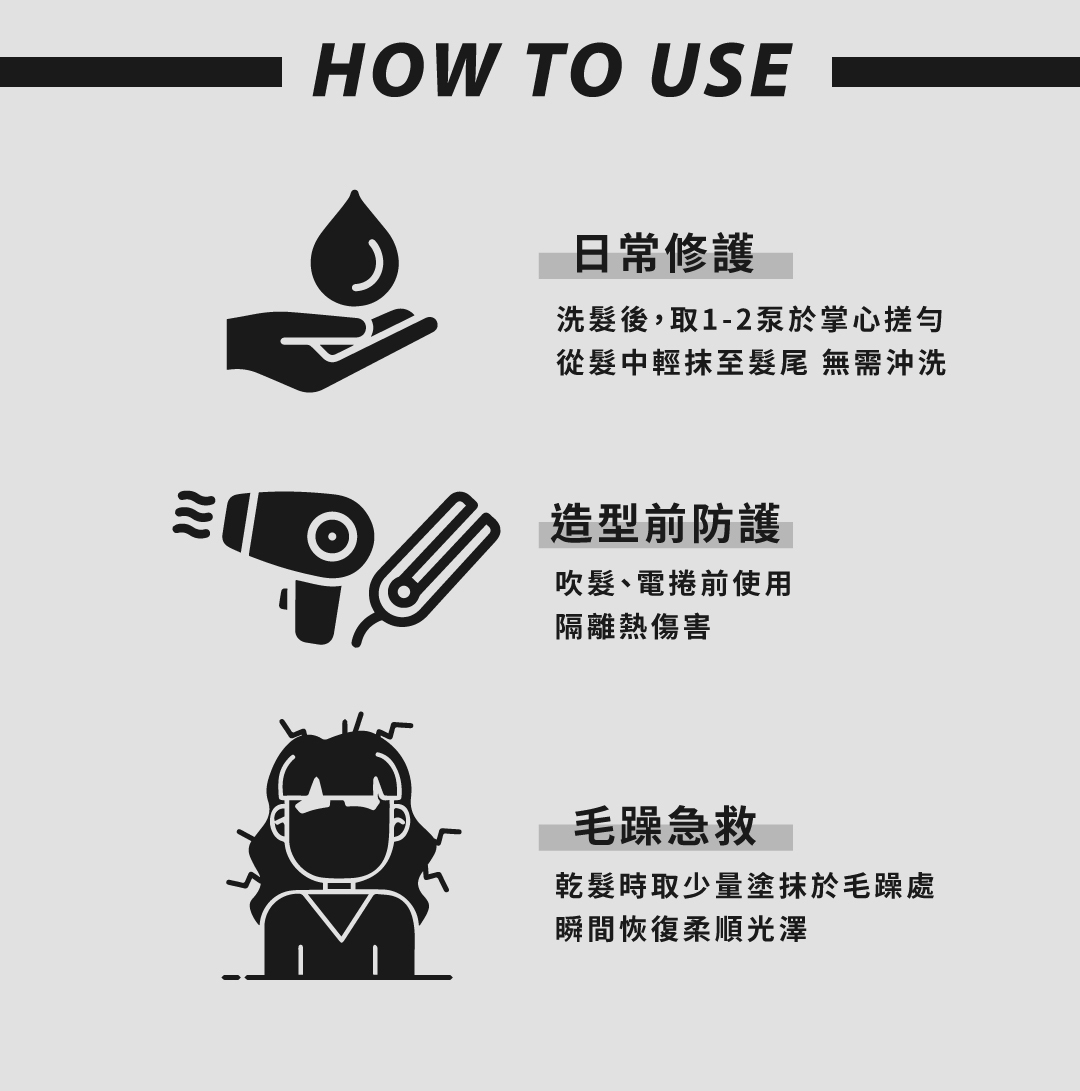 HOW TO USE

日常修護

洗髮後，取1-2泵於掌心搓勻
從髮中輕抹至髮尾 無需沖洗

造型前防護

吹髮、電捲前使用
隔離熱傷害

毛躁急救

乾髮時取少量塗抹於毛躁處
瞬間恢復柔順光澤