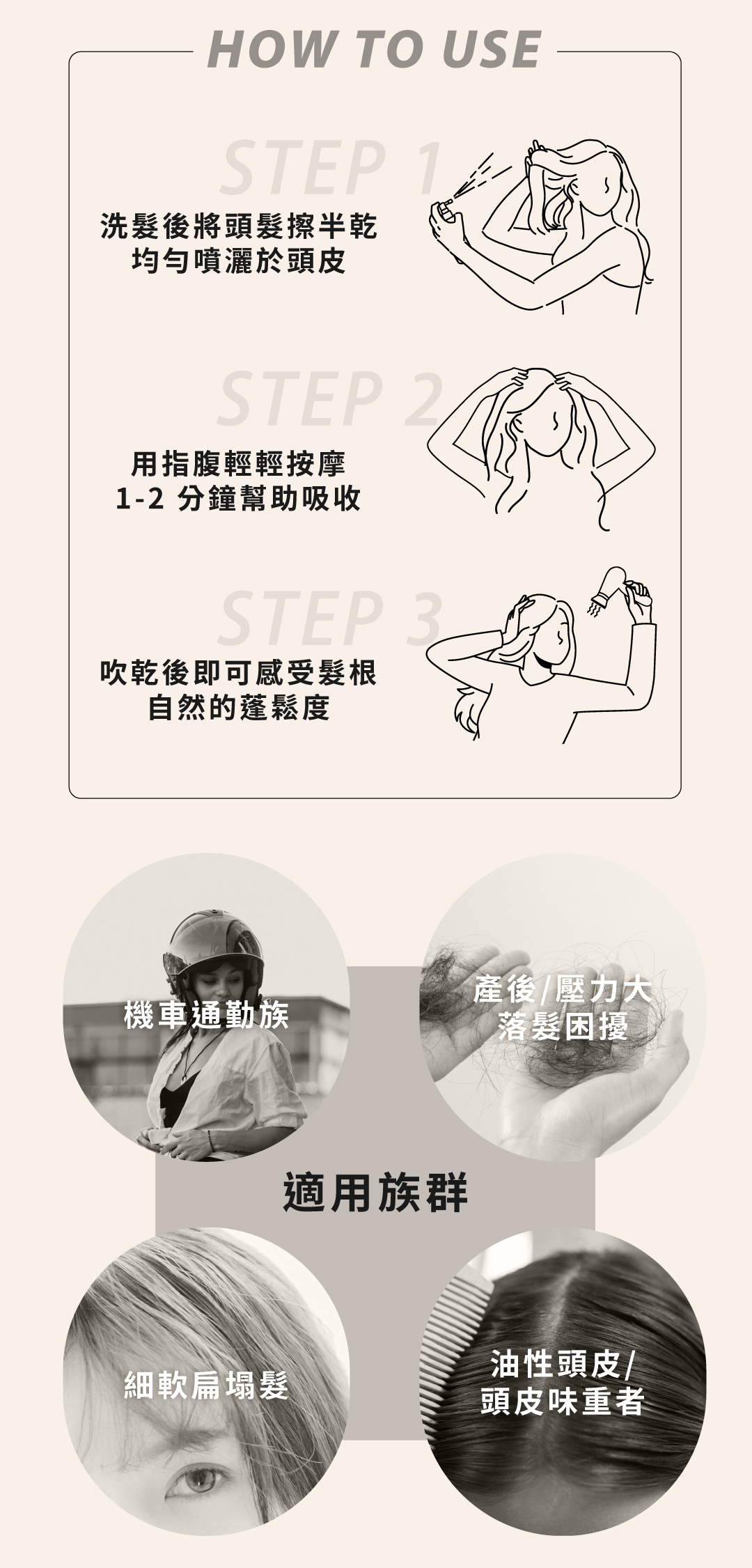 HOW TO USE

STEP 1

洗髮後將頭髮擦半乾
均勻噴灑於頭皮

STEP 2

用指腹輕輕按摩
1-2 分鐘幫助吸收

STEP 3

吹乾後即可感受髮根
自然的蓬鬆度

機車通勤族

產後/壓力大
落髮困擾

適用族群

細軟扁塌髮

油性頭皮/
頭皮味重者