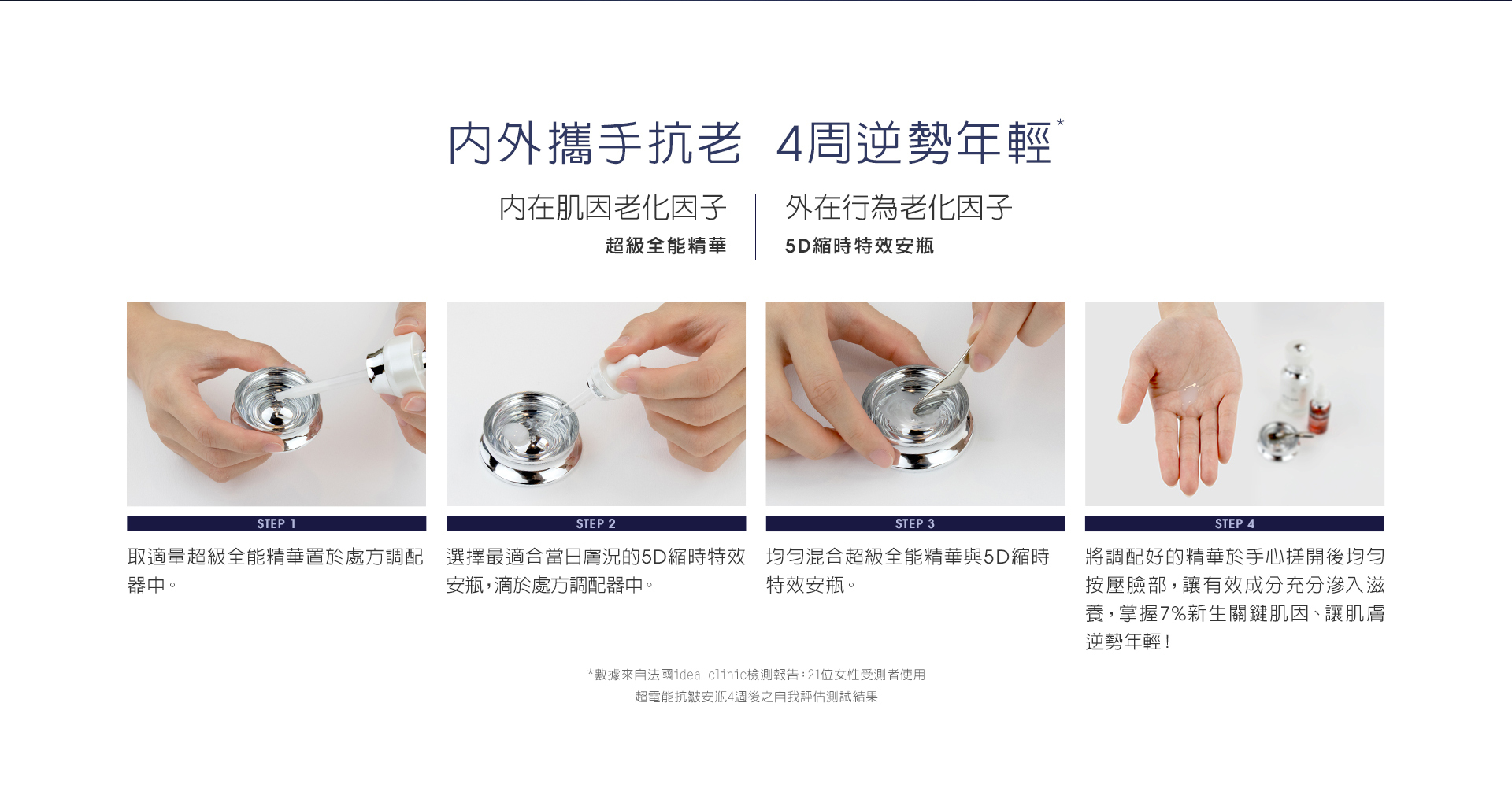 內外攜手抗老 4周逆勢年輕*

內在肌因老化因子
超級全能精華

外在行為老化因子
5D縮時特效安瓶

STEP 1
取適量超級全能精華置於處方調配器中。

STEP 2
選擇最適合當日膚況的5D縮時特效安瓶，滴於處方調配器中。

STEP 3
均勻混合超級全能精華與5D縮時特效安瓶。

STEP 4
將調配好的精華於手心搓開後均勻按壓臉部，讓有效成分充分滲入滋養，掌握7%新生關鍵肌因、讓肌膚逆勢年輕！

*數據來自法國idea clinic檢測報告：21位女性受測者使用超電能抗皺安瓶4週後之自我評估測試結果