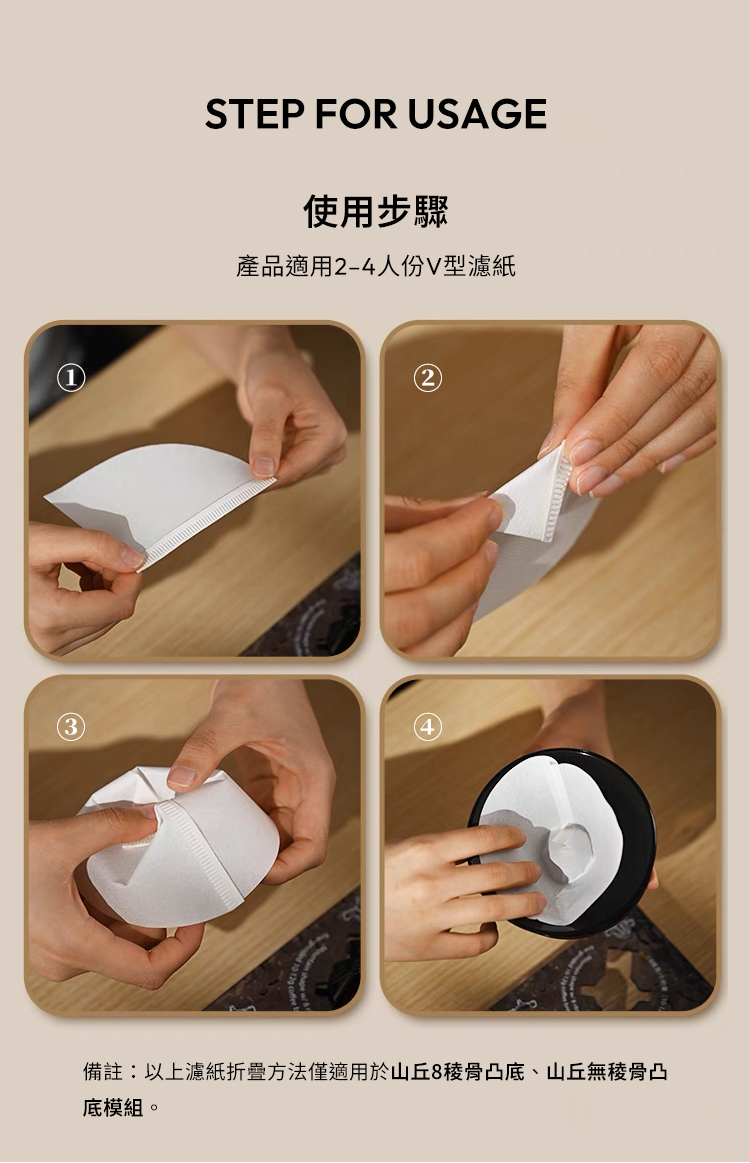 STEP FOR USAGE

使用步驟

產品適用2-4人份V型濾紙

①

②

③

④

備註：以上濾紙折疊方法僅適用於山丘8稜骨凸底、山丘無稜骨凸底模組。