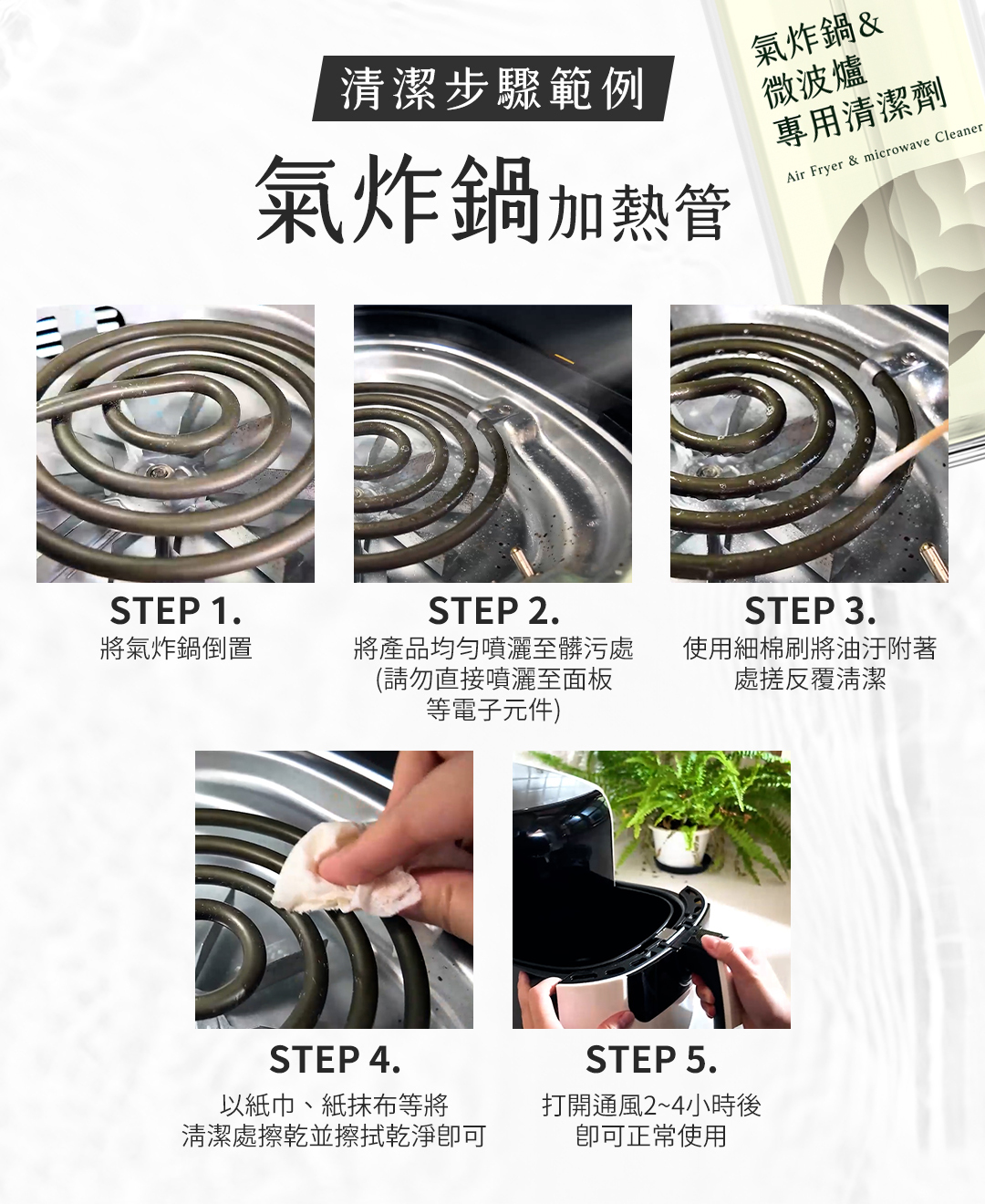 清潔步驟範例

氣炸鍋加熱管

氣炸鍋&
微波爐
專用清潔劑
Air Fryer & microwave Cleaner

STEP 1.
將氣炸鍋倒置

STEP 2.
將產品均勻噴灑至髒污處
(請勿直接噴灑至面板
等電子元件)

STEP 3.
使用細棉刷將油汙附著
處搓反覆清潔

STEP 4.
以紙巾、紙抹布等將
清潔處擦乾並擦拭乾淨即可

STEP 5.
打開通風2~4小時後
即可正常使用