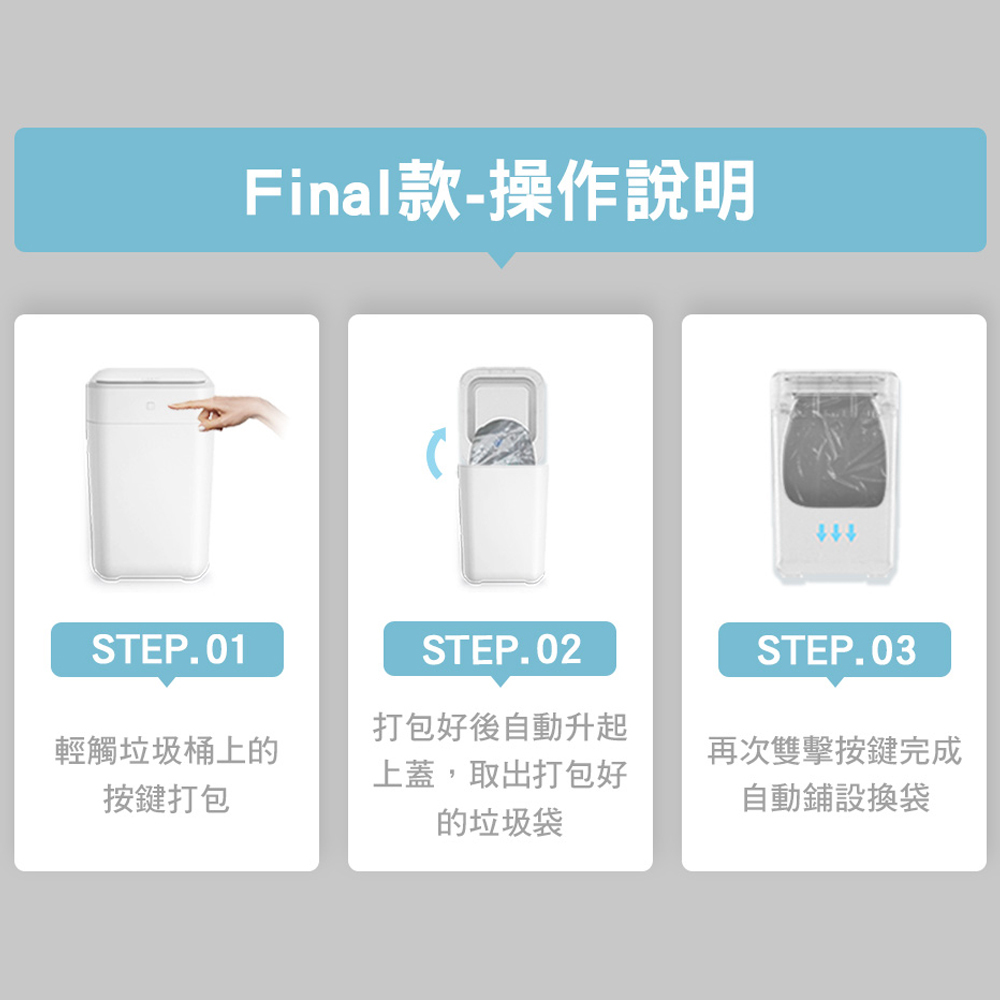 Final款-操作說明

STEP.01

輕觸垃圾桶上的按鍵打包

STEP.02

打包好後自動升起上蓋，取出打包好的垃圾袋

STEP.03

再次雙擊按鍵完成自動鋪設換袋