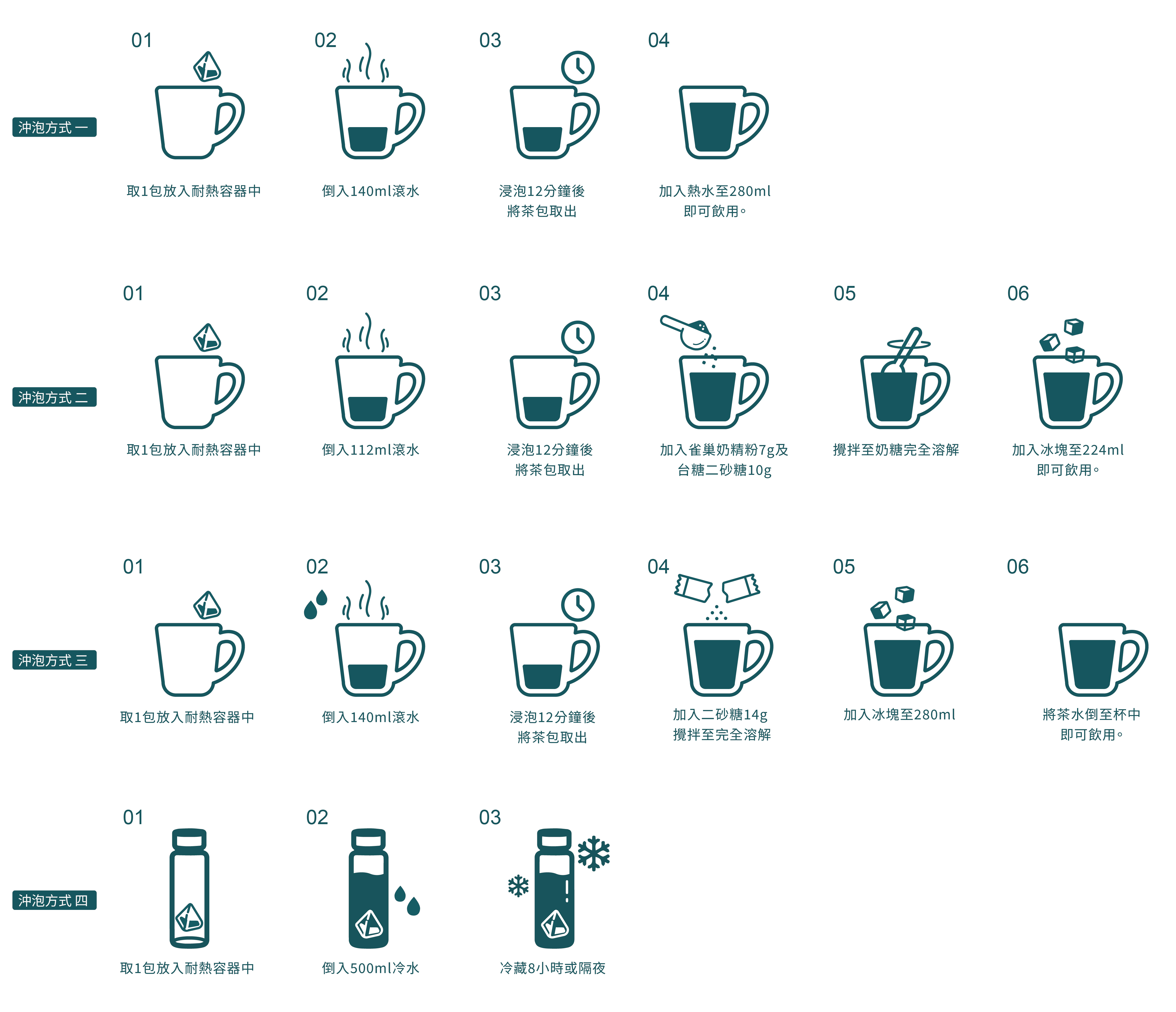 沖泡方式 一

01
取1包放入耐熱容器中

02
倒入140ml滾水

03
浸泡12分鐘後
將茶包取出

04
加入熱水至280ml
即可飲用。

沖泡方式 二

01
取1包放入耐熱容器中

02
倒入112ml滾水

03
浸泡12分鐘後
將茶包取出

04
加入雀巢奶精粉7g及
台糖二砂糖10g

05
攪拌至奶糖完全溶解

06
加入冰塊至224ml
即可飲用。

沖泡方式 三

01
取1包放入耐熱容器中

02
倒入140ml滾水

03
浸泡12分鐘後
將茶包取出

04
加入二砂糖14g
攪拌至完全溶解

05
加入冰塊至280ml

06
將茶水倒至杯中
即可飲用。

沖泡方式 四

01
取1包放入耐熱容器中

02
倒入500ml冷水

03
冷藏8小時或隔夜