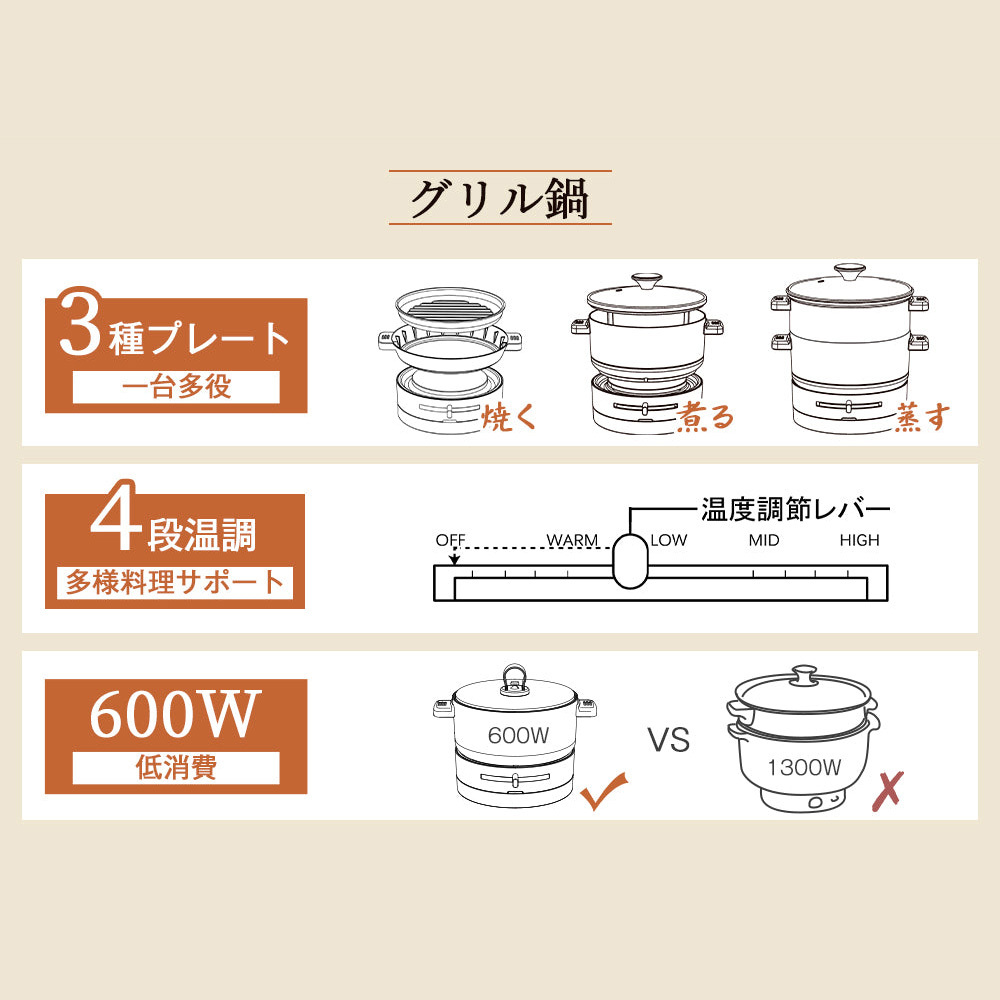 グリル鍋

3種プレート
一台多役

焼く
煮る
蒸す

4段温調
多様料理サポート

温度調節レバー
OFF
WARM
LOW
MID
HIGH

600W
低消費

600W
VS
1300W