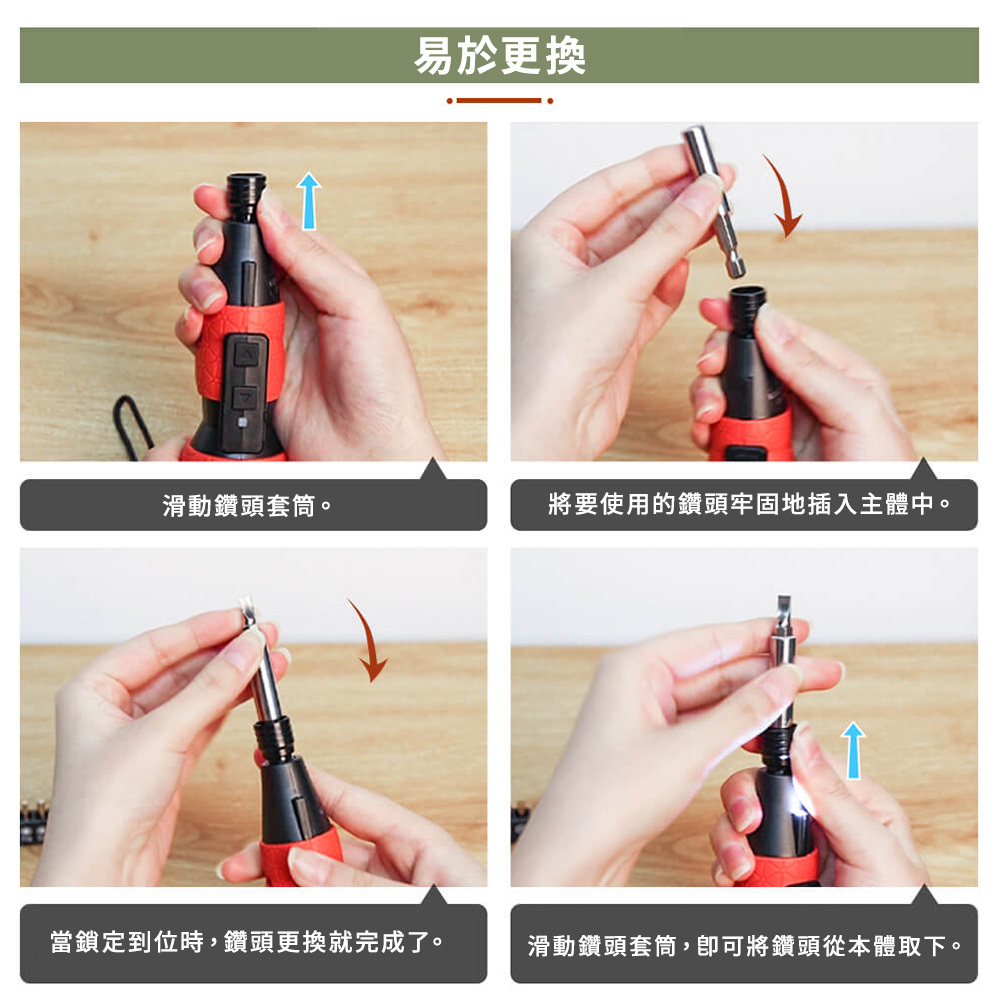 易於更換

滑動鑽頭套筒。

將要使用的鑽頭牢固地插入主體中。

當鎖定到位時，鑽頭更換就完成了。

滑動鑽頭套筒，即可將鑽頭從本體取下。