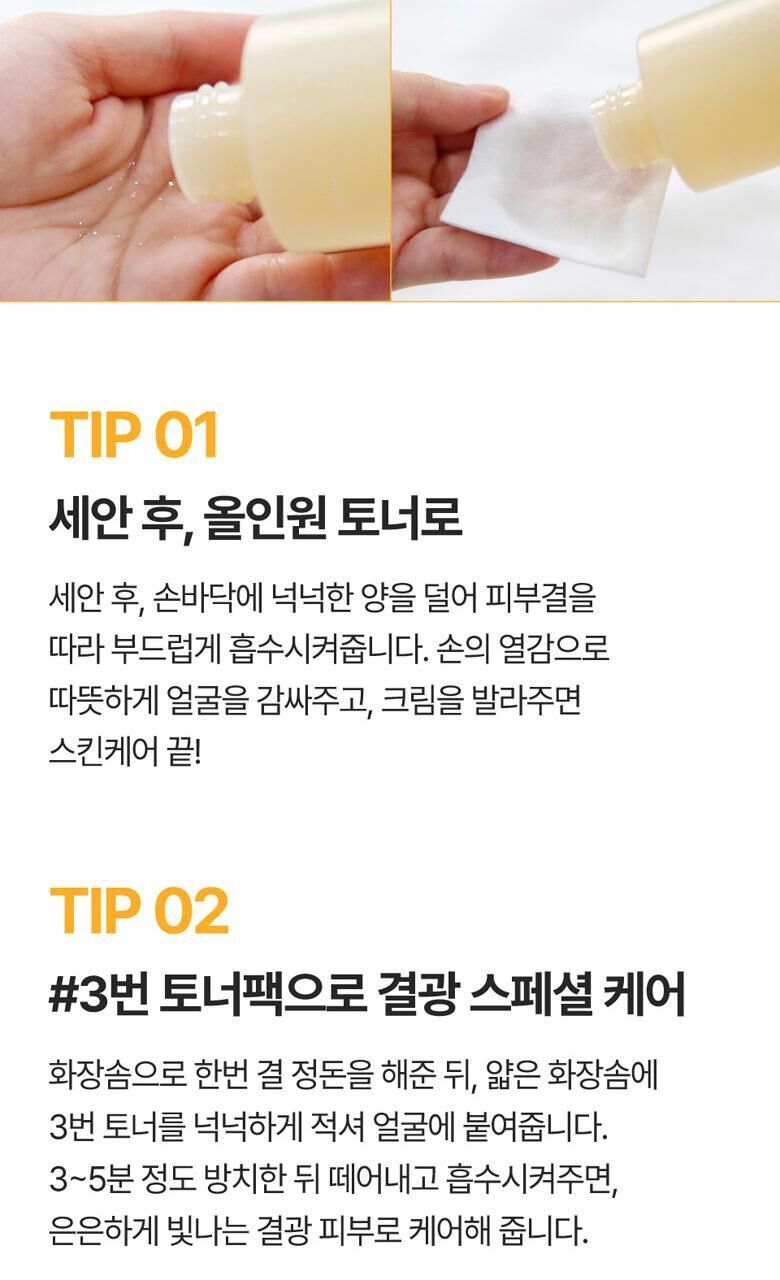 TIP 01

세안 후, 올인원 토너로

세안 후, 손바닥에 넉넉한 양을 덜어 피부결을 따라 부드럽게 흡수시켜줍니다. 손의 열감으로 따뜻하게 얼굴을 감싸주고, 크림을 발라주면 스킨케어 끝!

TIP 02

#3번 토너팩으로 결광 스페셜 케어

화장솜으로 한번 결 정돈을 해준 뒤, 얇은 화장솜에 3번 토너를 넉넉하게 적셔 얼굴에 붙여줍니다. 3~5분 정도 방치한 뒤 떼어내고 흡수시켜주면, 은은하게 빛나는 결광 피부로 케어해 줍니다.